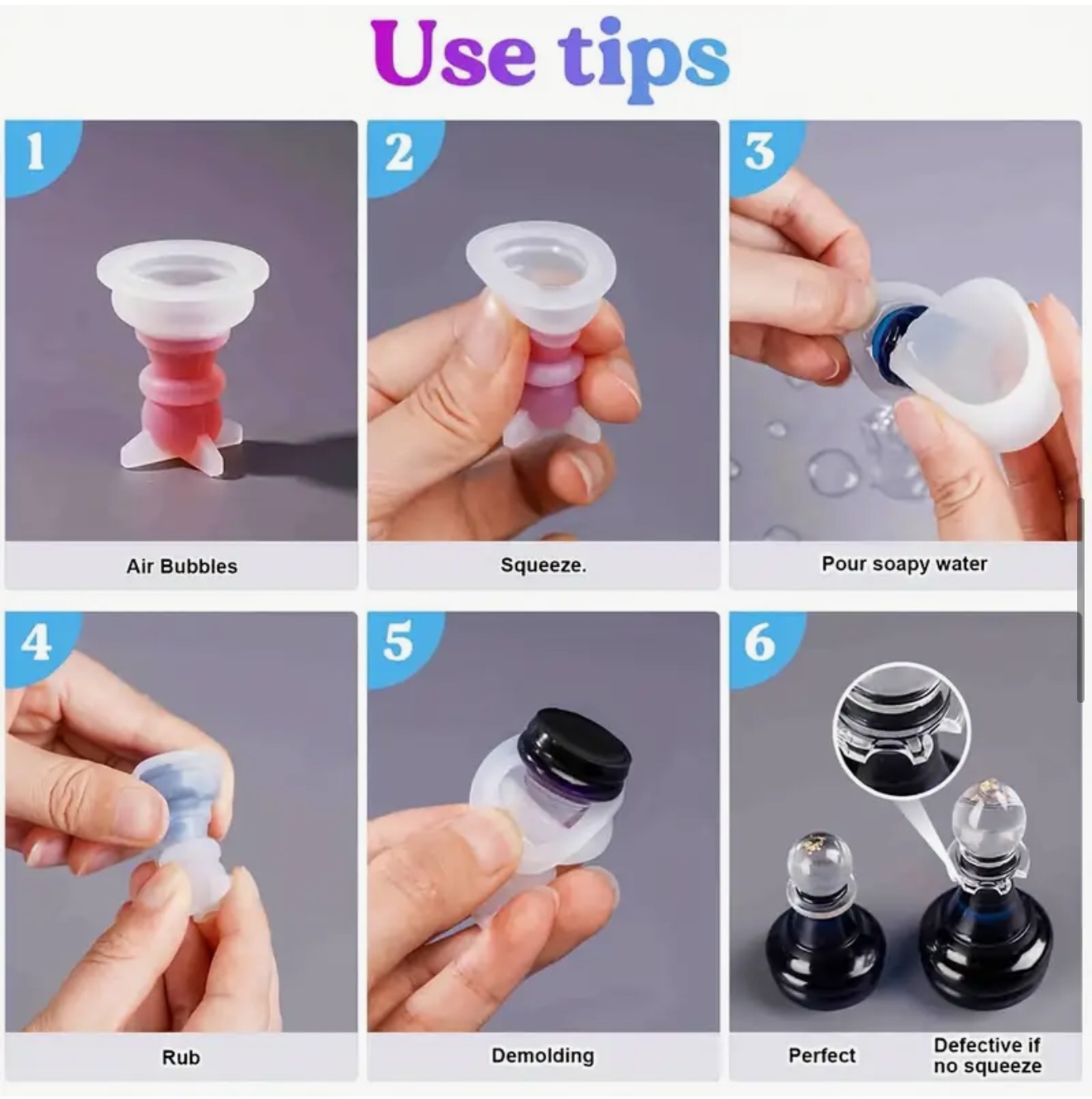 Use tips

1

Air Bubbles

2

Squeeze.

3

Pour soapy water

4

Rub

5

Demolding

6

Perfect

Defective if no squeeze