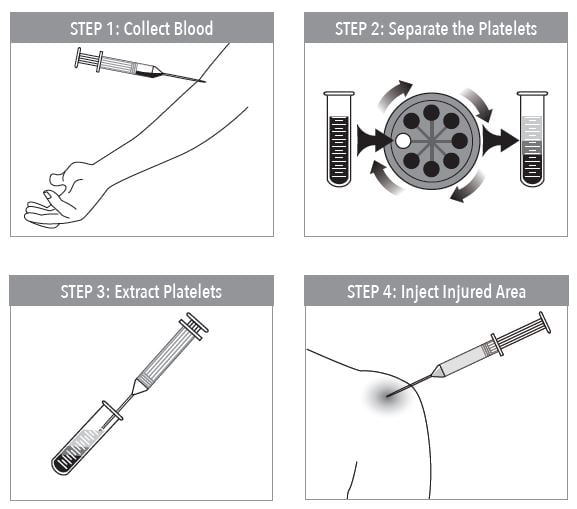 STEP 1: Collect Blood

STEP 2: Separate the Platelets

STEP 3: Extract Platelets

STEP 4: Inject Injured Area