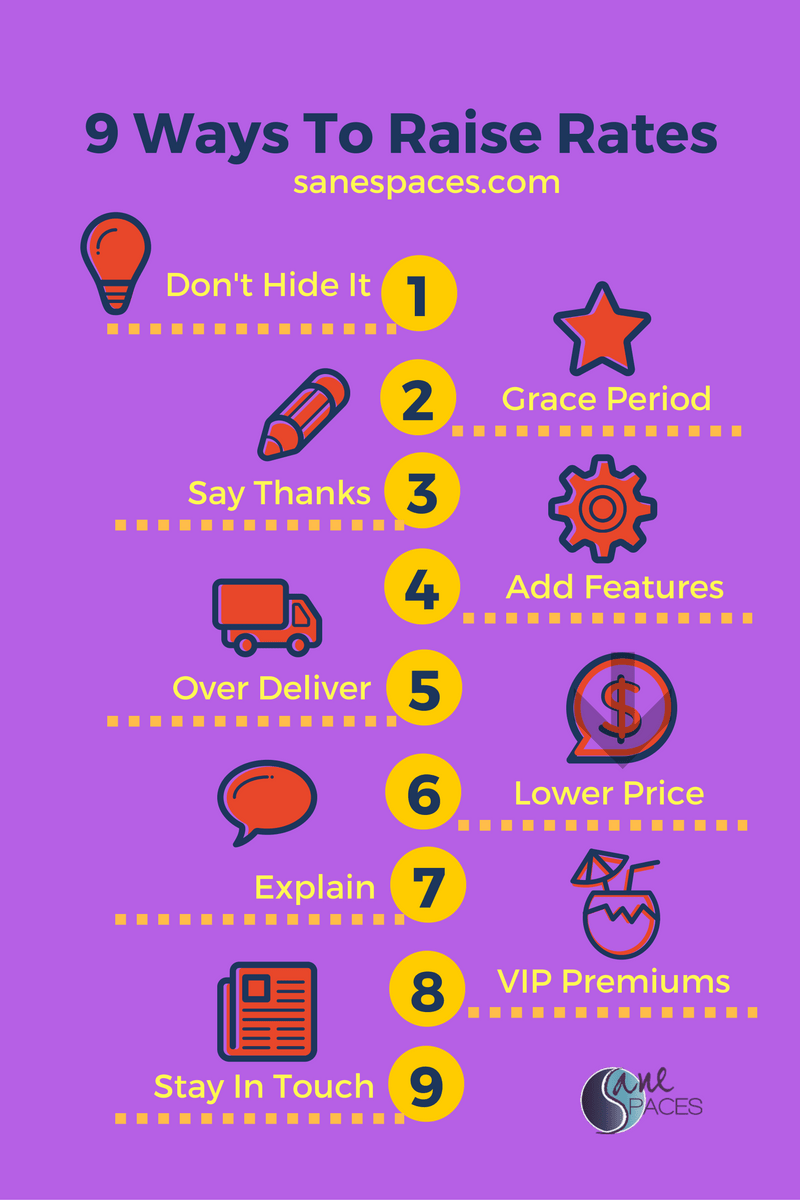 9 Ways To Raise Rates
sanespaces.com

Don't Hide It 1

2 Grace Period

Say Thanks 3

4 Add Features

Over Deliver 5

$

6 Lower Price

Explain 7

8 VIP Premiums

Stay In Touch 9

Sane SPACES