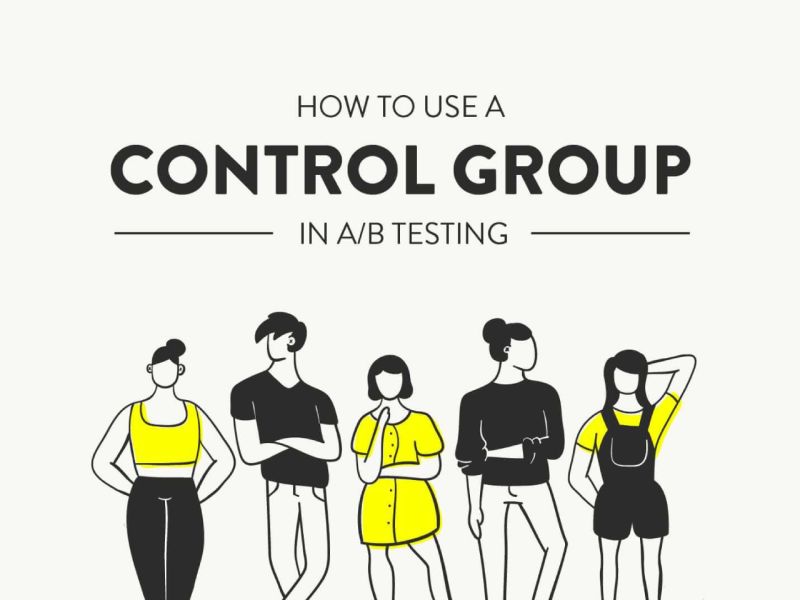 HOW TO USE A

CONTROL GROUP

IN A/B TESTING