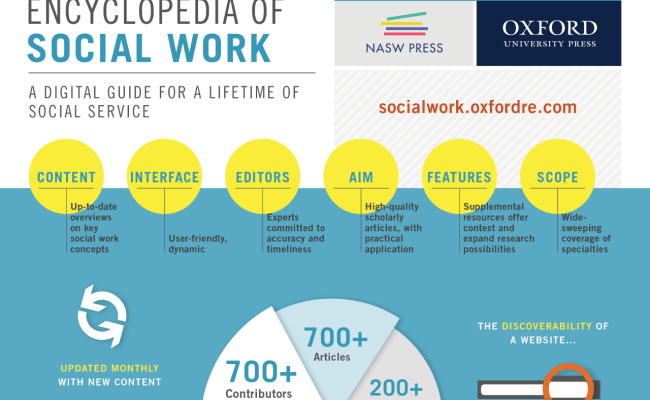 ENCYCLOPEDIA OF
SOCIAL WORK

A DIGITAL GUIDE FOR A LIFETIME OF SOCIAL SERVICE

NASW PRESS

OXFORD
UNIVERSITY PRESS

socialwork.oxfordre.com

CONTENT
Up-to-date overviews on key social work concepts

INTERFACE
User-friendly, dynamic

EDITORS
Experts committed to accuracy and timeliness

AIM
High-quality scholarly articles, with practical application

FEATURES
Supplemental resources offer context and expand research possibilities

SCOPE
Wide-sweeping coverage of specialties

UPDATED MONTHLY
WITH NEW CONTENT

700+
Articles

700+
Contributors

200+

THE DISCOVERABILITY OF A WEBSITE...