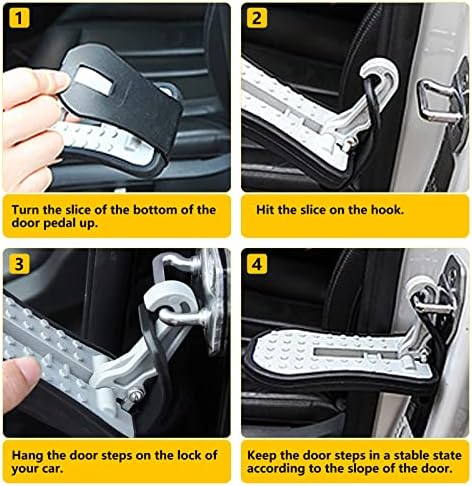 1

Turn the slice of the bottom of the door pedal up.

2

Hit the slice on the hook.

3

Hang the door steps on the lock of your car.

4

Keep the door steps in a stable state according to the slope of the door.