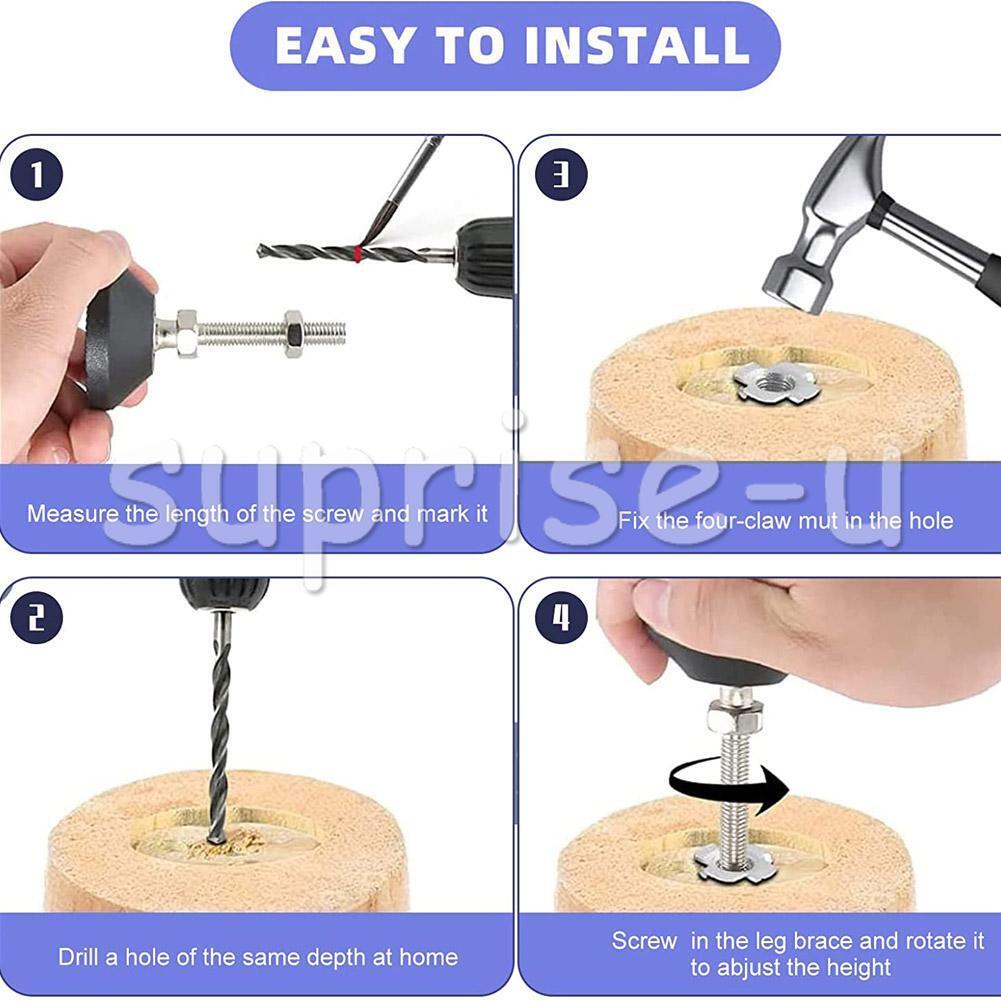 EASY TO INSTALL

1

Measure the length of the screw and mark it

3

Fix the four-claw mut in the hole

2

Drill a hole of the same depth at home

4

Screw in the leg brace and rotate it to abjust the height

suprise-u