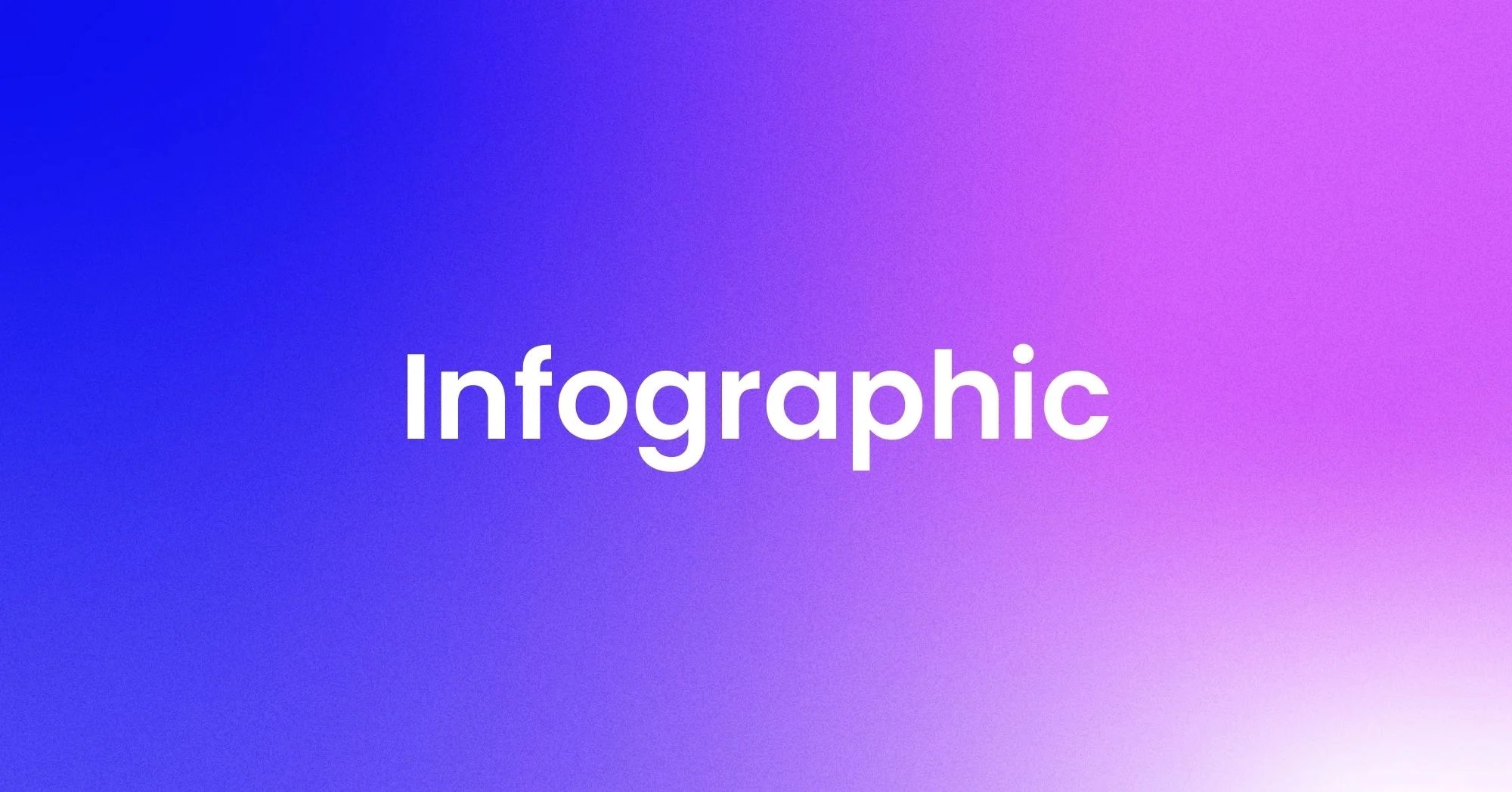 Infographic