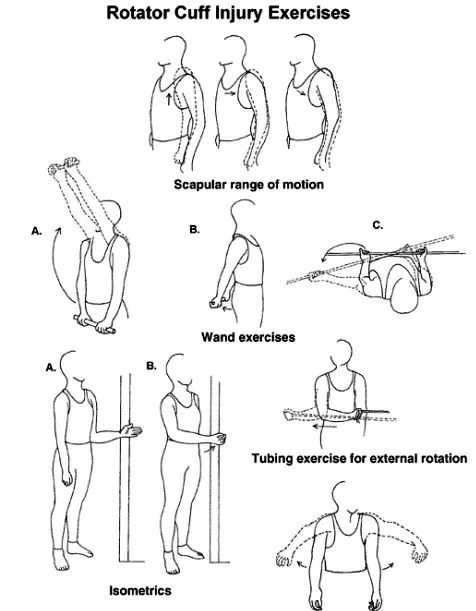 Rotator Cuff Injury Exercises

Scapular range of motion

A.

B.

C.

Wand exercises

A.

B.

Tubing exercise for external rotation

Isometrics