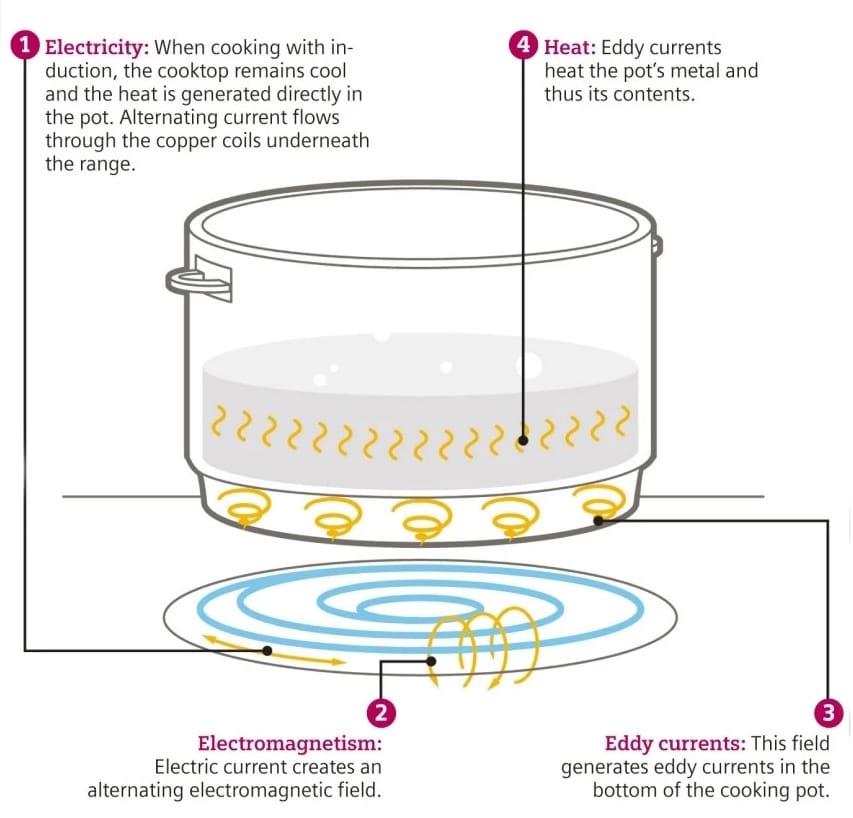 1 Electricity: When cooking with induction, the cooktop remains cool and the heat is generated directly in the pot. Alternating current flows through the copper coils underneath the range.

4 Heat: Eddy currents heat the pot's metal and thus its contents.

2

Electromagnetism:
Electric current creates an alternating electromagnetic field.

3

Eddy currents: This field generates eddy currents in the bottom of the cooking pot.