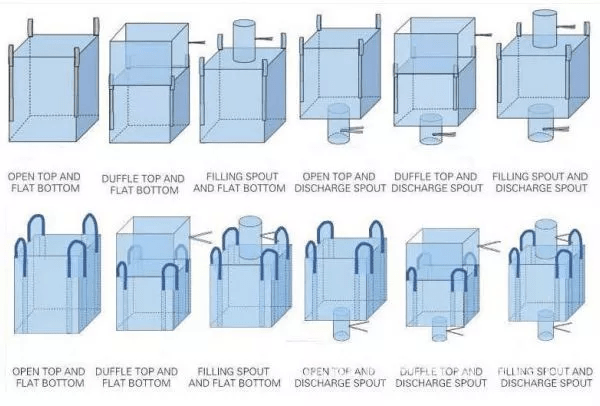 OPEN TOP AND FLAT BOTTOM

DUFFLE TOP AND FLAT BOTTOM

FILLING SPOUT AND FLAT BOTTOM

OPEN TOP AND DISCHARGE SPOUT

DUFFLE TOP AND DISCHARGE SPOUT

FILLING SPOUT AND DISCHARGE SPOUT

OPEN TOP AND FLAT BOTTOM

DUFFLE TOP AND FLAT BOTTOM

FILLING SPOUT AND FLAT BOTTOM

OPEN TOP AND DISCHARGE SPOUT

DUFFLE TOP AND DISCHARGE SPOUT

FILLING SPOUT AND DISCHARGE SPOUT