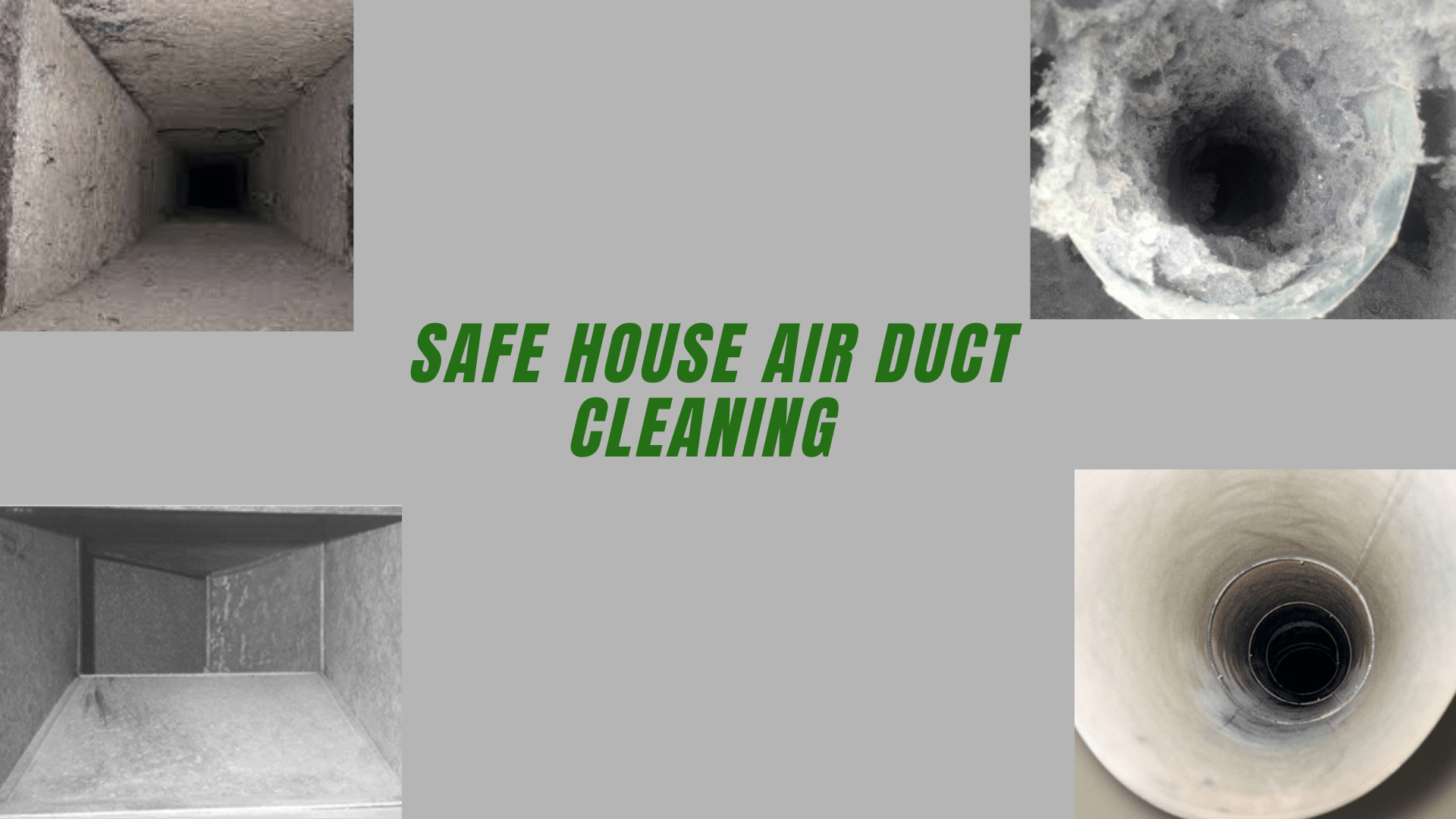 SAFE HOUSE AIR DUCT CLEANING