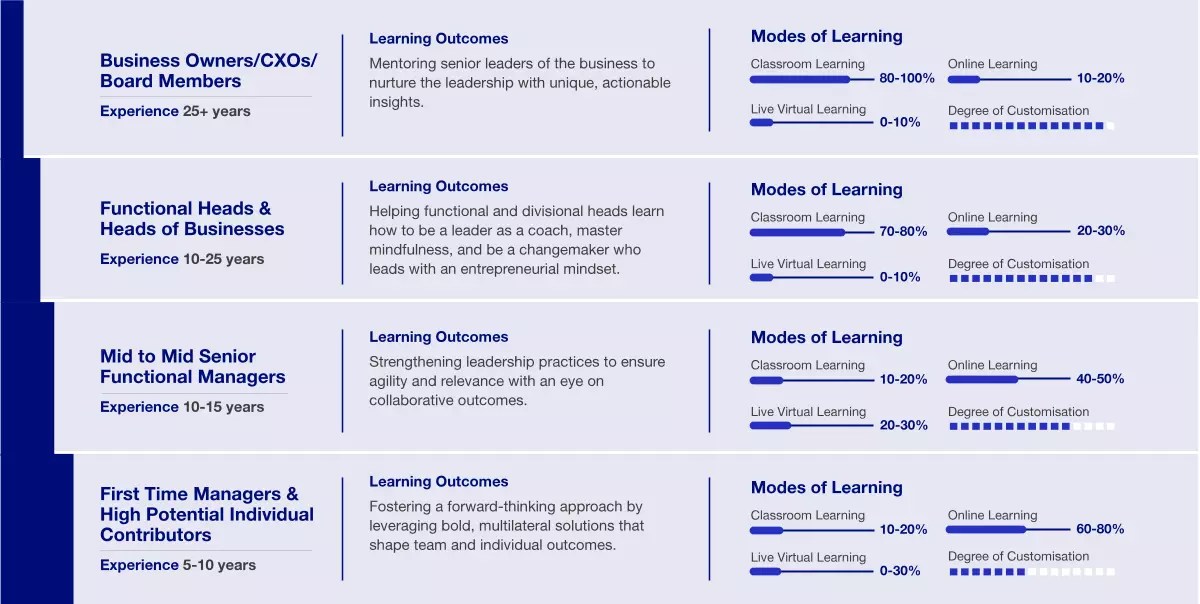 Business Owners/CXOs/ Board Members

Experience 25+ years

Learning Outcomes

Mentoring senior leaders of the business to nurture the leadership with unique, actionable insights.

Modes of Learning

Classroom Learning 80-100%

Online Learning 10-20%

Live Virtual Learning 0-10%

Degree of Customisation

Functional Heads & Heads of Businesses

Experience 10-25 years

Learning Outcomes

Helping functional and divisional heads learn how to be a leader as a coach, master mindfulness, and be a changemaker who leads with an entrepreneurial mindset.

Modes of Learning

Classroom Learning 70-80%

Online Learning 20-30%

Live Virtual Learning 0-10%

Degree of Customisation

Mid to Mid Senior Functional Managers

Experience 10-15 years

Learning Outcomes

Strengthening leadership practices to ensure agility and relevance with an eye on collaborative outcomes.

Modes of Learning

Classroom Learning 10-20%

Online Learning 40-50%

Live Virtual Learning 20-30%

Degree of Customisation

First Time Managers & High Potential Individual Contributors

Experience 5-10 years

Learning Outcomes

Fostering a forward-thinking approach by leveraging bold, multilateral solutions that shape team and individual outcomes.

Modes of Learning

Classroom Learning 10-20%

Online Learning 60-80%

Live Virtual Learning 0-30%

Degree of Customisation