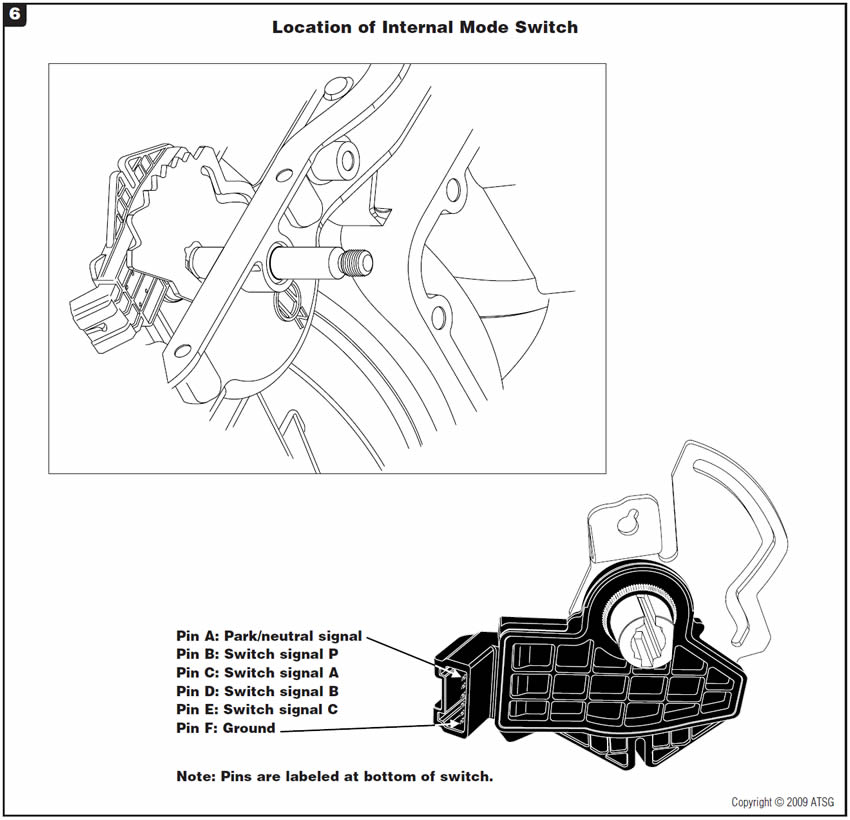 6

Location of Internal Mode Switch

Pin A: Park/neutral signal
Pin B: Switch signal P
Pin C: Switch signal A
Pin D: Switch signal B
Pin E: Switch signal C
Pin F: Ground

Note: Pins are labeled at bottom of switch.

Copyright © 2009 ATSG