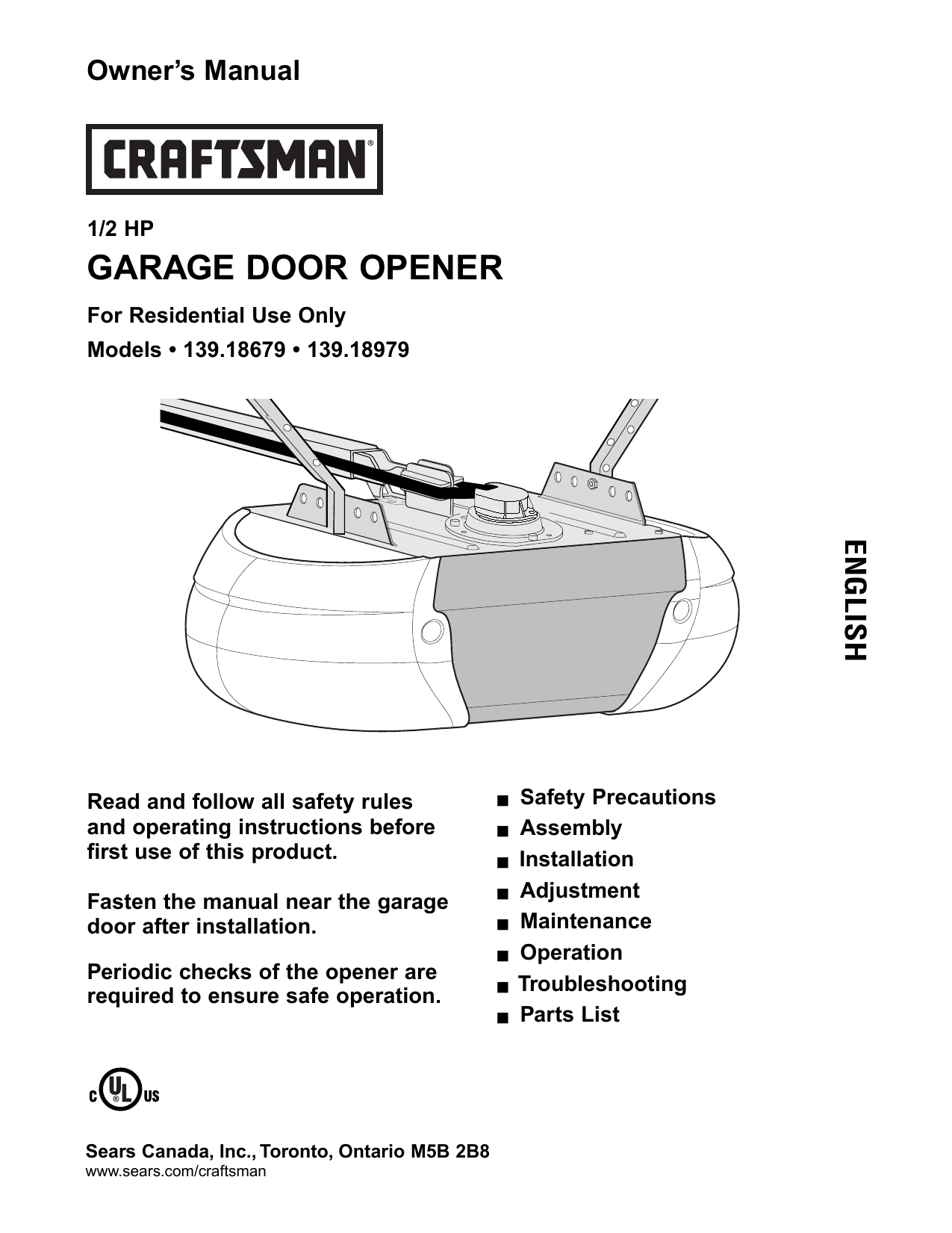 Owner's Manual

CRAFTSMAN®

1/2 HP

GARAGE DOOR OPENER

For Residential Use Only

Models • 139.18679 • 139.18979

ENGLISH

Read and follow all safety rules and operating instructions before first use of this product.

Fasten the manual near the garage door after installation.

Periodic checks of the opener are required to ensure safe operation.

■ Safety Precautions
■ Assembly
■ Installation
■ Adjustment
■ Maintenance
■ Operation
■ Troubleshooting
■ Parts List

C UL US

Sears Canada, Inc., Toronto, Ontario M5B 2B8
www.sears.com/craftsman