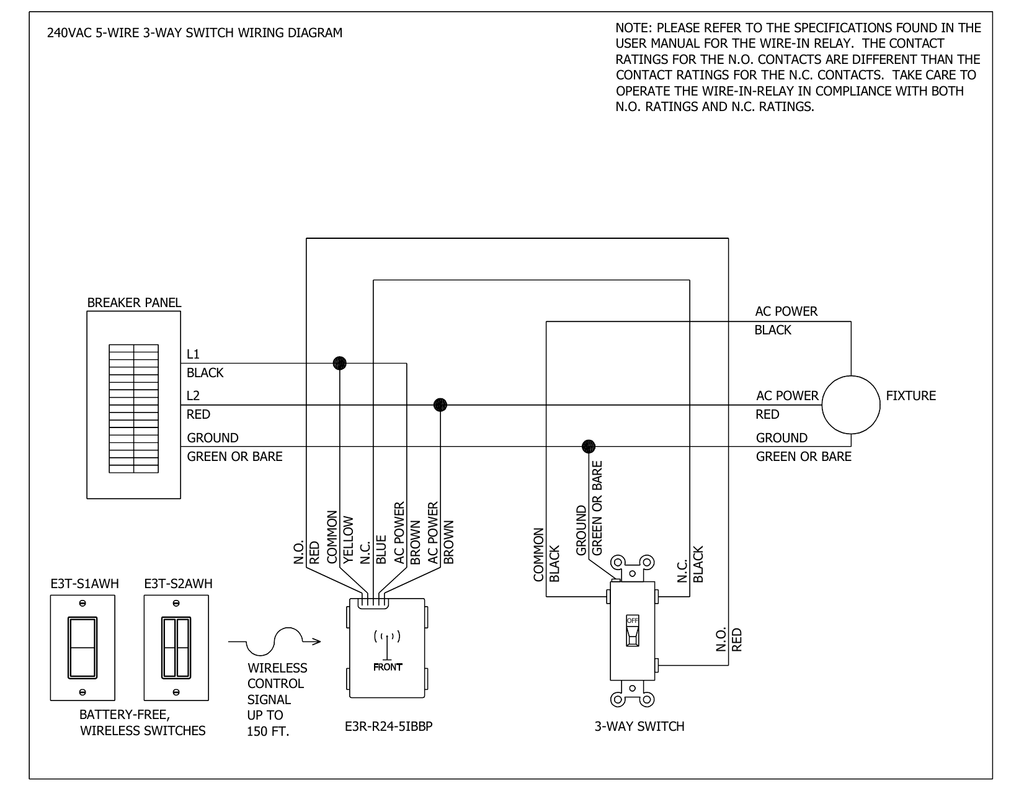 240VAC 5-WIRE 3-WAY SWITCH WIRING DIAGRAM

NOTE: PLEASE REFER TO THE SPECIFICATIONS FOUND IN THE USER MANUAL FOR THE WIRE-IN RELAY. THE CONTACT RATINGS FOR THE N.O. CONTACTS ARE DIFFERENT THAN THE CONTACT RATINGS FOR THE N.C. CONTACTS. TAKE CARE TO OPERATE THE WIRE-IN-RELAY IN COMPLIANCE WITH BOTH N.O. RATINGS AND N.C. RATINGS.

BREAKER PANEL

L1
BLACK
L2
RED
GROUND
GREEN OR BARE

AC POWER
BLACK
AC POWER
RED
GROUND
GREEN OR BARE
FIXTURE

N.O.
RED
COMMON
YELLOW
N.C.
BLUE
AC POWER
BROWN
AC POWER
BROWN

COMMON
BLACK
GROUND
GREEN OR BARE
N.C.
BLACK
N.O.
RED

E3T-S1AWH
E3T-S2AWH

BATTERY-FREE,
WIRELESS SWITCHES

WIRELESS
CONTROL
SIGNAL
UP TO
150 FT.

FRONT
E3R-R24-5IBBP

OFF
3-WAY SWITCH