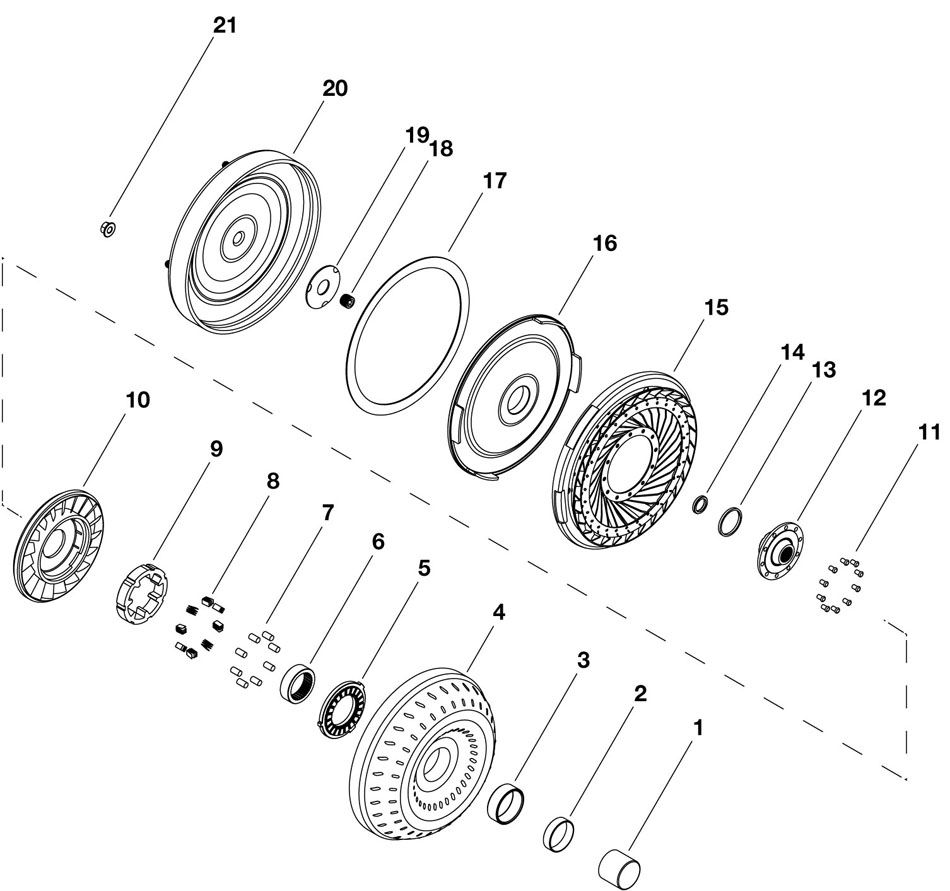 21
20
19
18
17
16
15
14
13
12
11
10
9
8
7
6
5
4
3
2
1