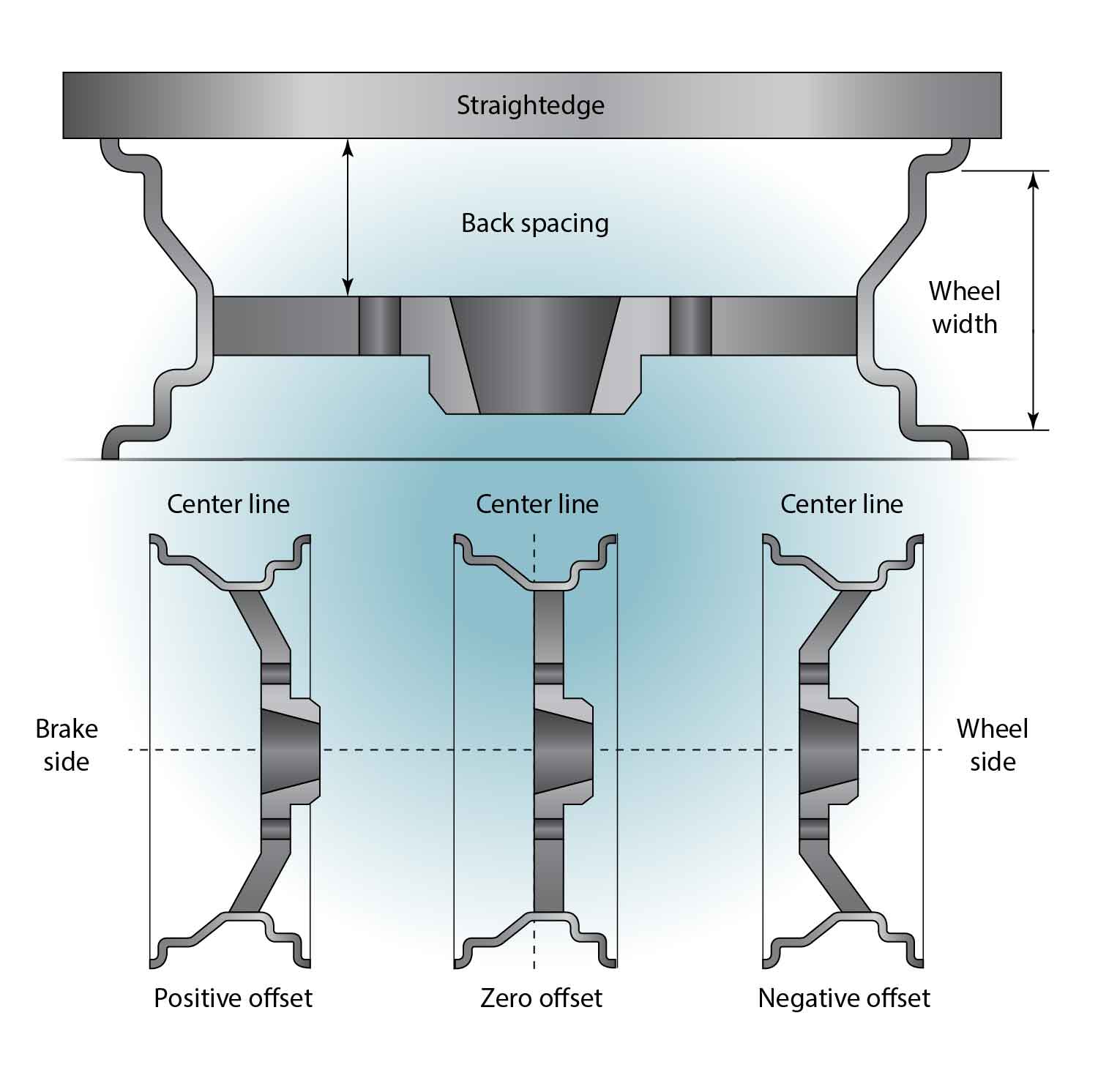 Straightedge

Back spacing

Wheel width

Center line

Center line

Center line

Brake side

Wheel side

Positive offset

Zero offset

Negative offset