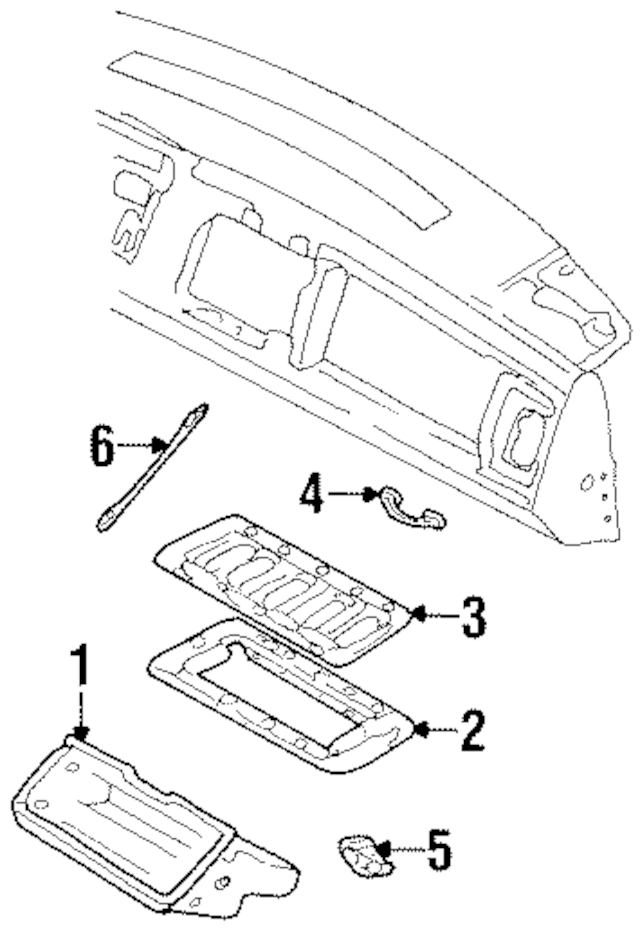 6
4
3
1
2
5