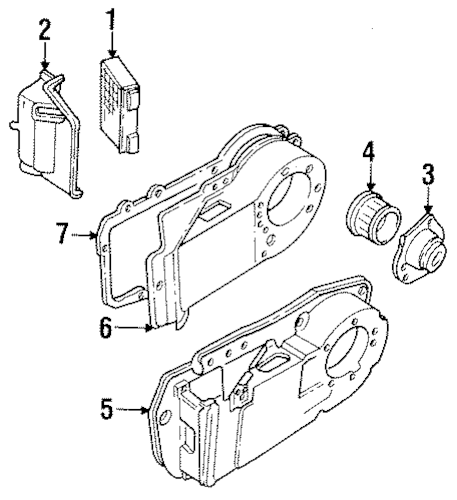 2
1
4
3
7
6
5