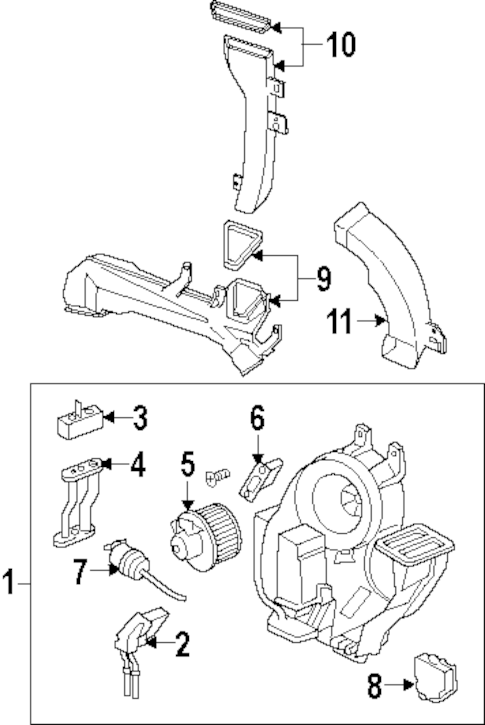 10
9
11
3
6
4
5
7
1
2
8