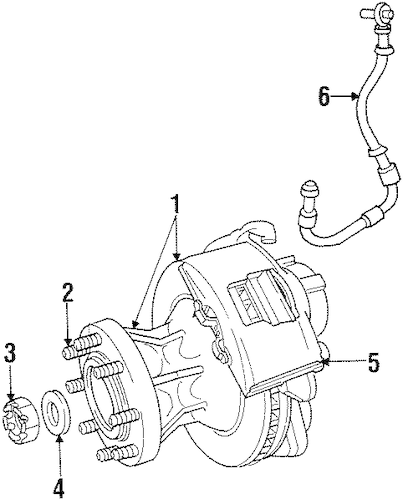 6
1
2
3
5
4