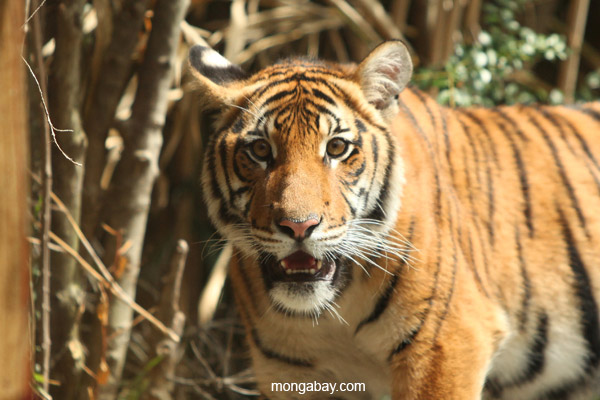 mongabay.com