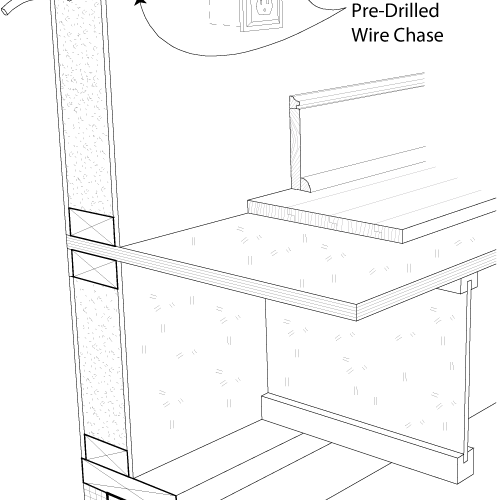 Pre-Drilled
Wire Chase