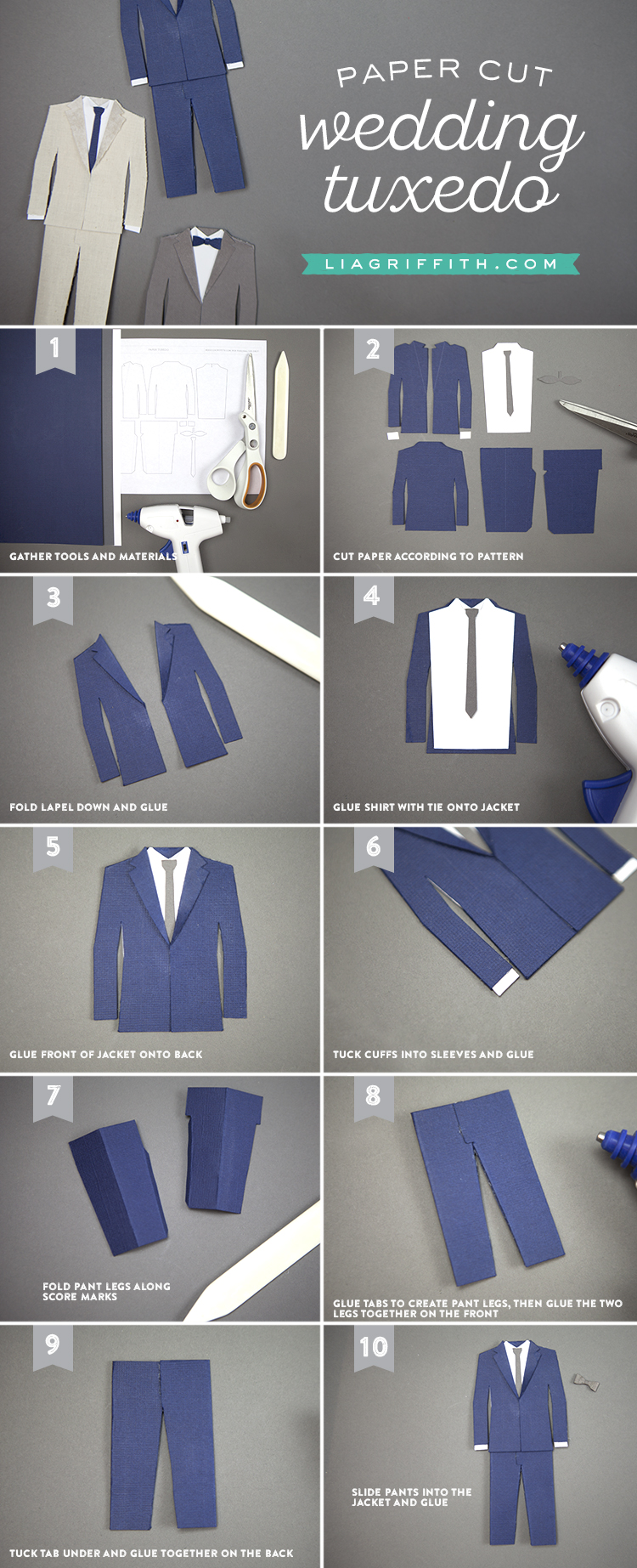 PAPER CUT
wedding tuxedo

LIAGRIFFITH.COM

1
GATHER TOOLS AND MATERIALS

2
CUT PAPER ACCORDING TO PATTERN

3
FOLD LAPEL DOWN AND GLUE

4
GLUE SHIRT WITH TIE ONTO JACKET

5
GLUE FRONT OF JACKET ONTO BACK

6
TUCK CUFFS INTO SLEEVES AND GLUE

7
FOLD PANT LEGS ALONG SCORE MARKS

8
GLUE TABS TO CREATE PANT LEGS, THEN GLUE THE TWO LEGS TOGETHER ON THE FRONT

9
TUCK TAB UNDER AND GLUE TOGETHER ON THE BACK

10
SLIDE PANTS INTO THE JACKET AND GLUE