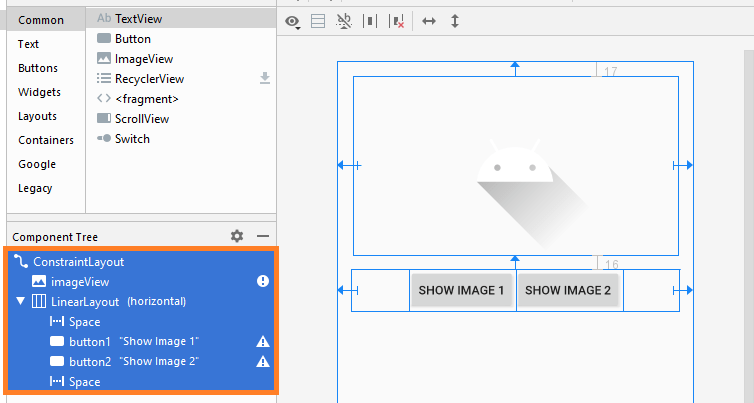 Common
Text
Buttons
Widgets
Layouts
Containers
Google
Legacy

Ab TextView
Button
ImageView
RecyclerView
<fragment>
ScrollView
Switch

Component Tree

ConstraintLayout
imageView
LinearLayout (horizontal)
Space
button1 "Show Image 1"
button2 "Show Image 2"
Space

17
16
SHOW IMAGE 1
SHOW IMAGE 2