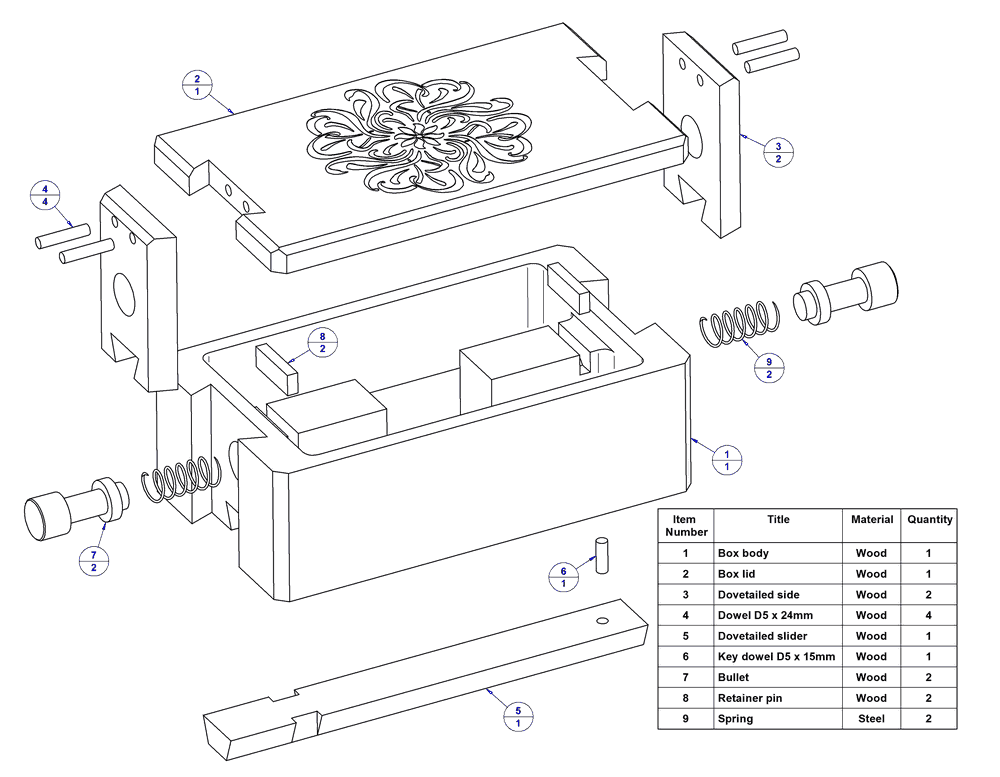 2
1

3
2

4
4

8
2

9
2

1
1

7
2

6
1

5
1

| Item Number | Title | Material | Quantity |
|---|---|---|---|
| 1 | Box body | Wood | 1 |
| 2 | Box lid | Wood | 1 |
| 3 | Dovetailed side | Wood | 2 |
| 4 | Dowel D5 x 24mm | Wood | 4 |
| 5 | Dovetailed slider | Wood | 1 |
| 6 | Key dowel D5 x 15mm | Wood | 1 |
| 7 | Bullet | Wood | 2 |
| 8 | Retainer pin | Wood | 2 |
| 9 | Spring | Steel | 2 |