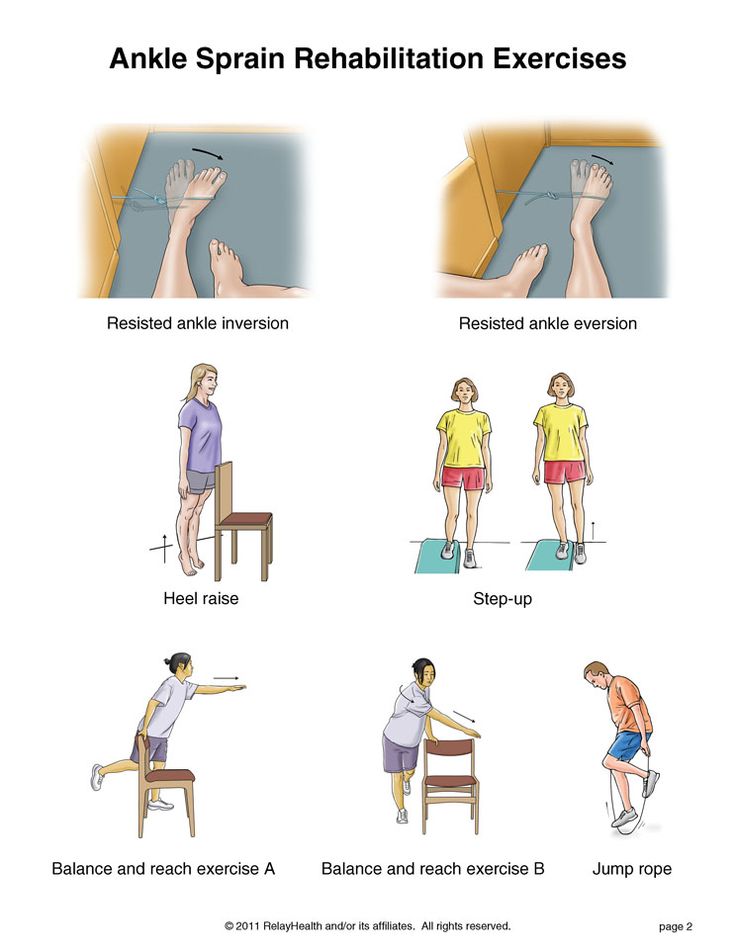 Ankle Sprain Rehabilitation Exercises

Resisted ankle inversion

Resisted ankle eversion

Heel raise

Step-up

Balance and reach exercise A

Balance and reach exercise B

Jump rope

© 2011 RelayHealth and/or its affiliates. All rights reserved.

page 2