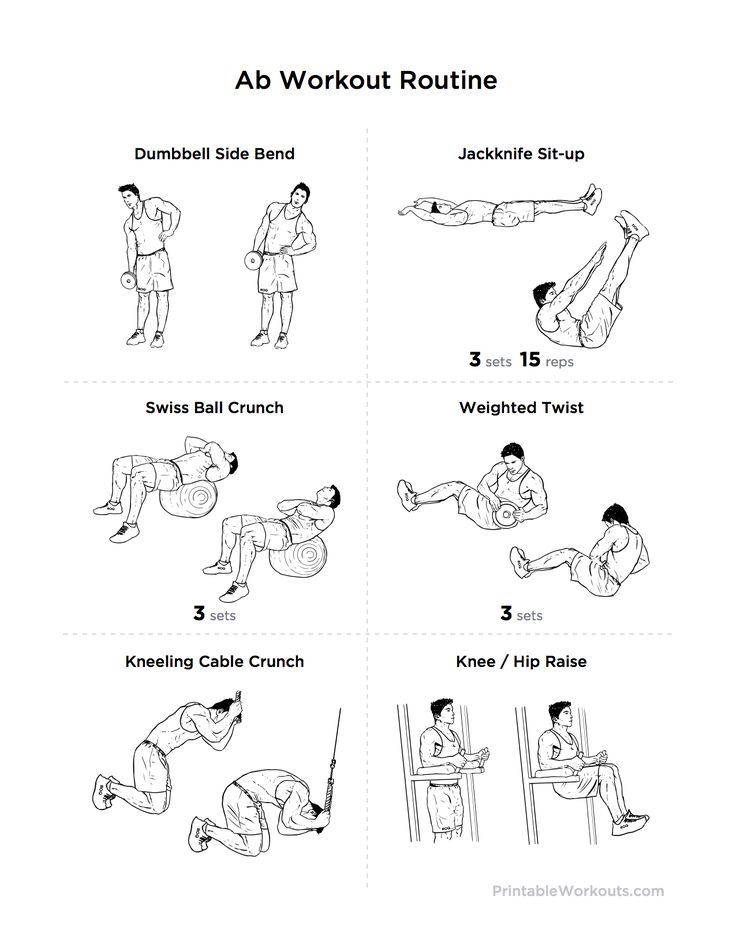 Ab Workout Routine

Dumbbell Side Bend

Jackknife Sit-up

3 sets 15 reps

Swiss Ball Crunch

3 sets

Weighted Twist

3 sets

Kneeling Cable Crunch

Knee / Hip Raise

PrintableWorkouts.com