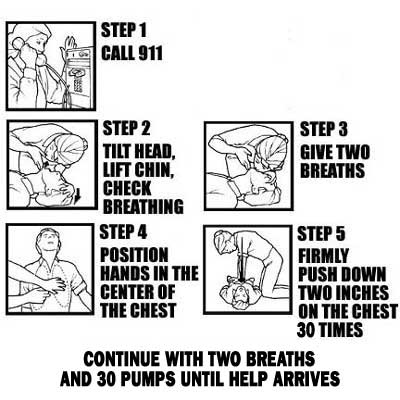 STEP 1
CALL 911

STEP 2
TILT HEAD, LIFT CHIN, CHECK BREATHING

STEP 3
GIVE TWO BREATHS

STEP 4
POSITION HANDS IN THE CENTER OF THE CHEST

STEP 5
FIRMLY PUSH DOWN TWO INCHES ON THE CHEST 30 TIMES

CONTINUE WITH TWO BREATHS AND 30 PUMPS UNTIL HELP ARRIVES