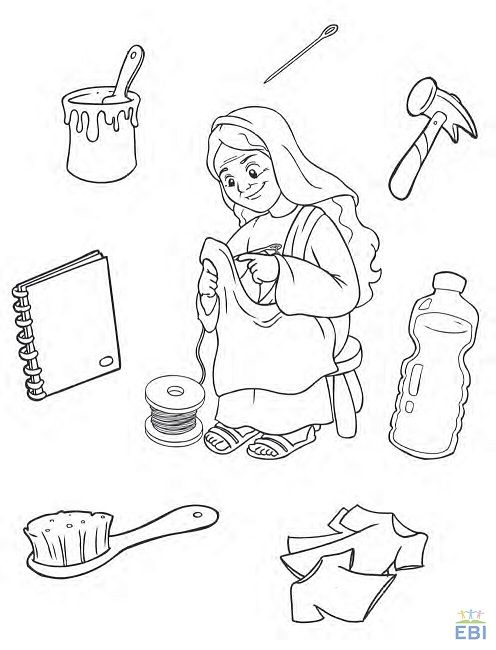 EBI