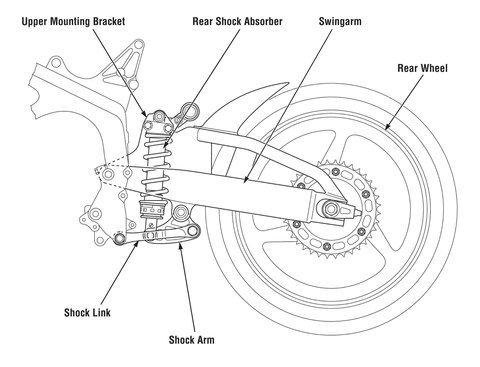 Upper Mounting Bracket
Rear Shock Absorber
Swingarm
Rear Wheel
Shock Link
Shock Arm