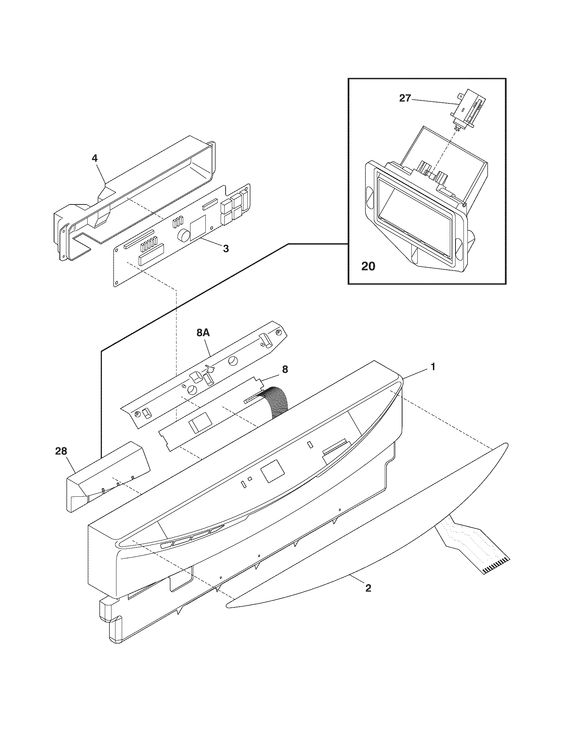 27
4
3
20
8A
8
1
28
2