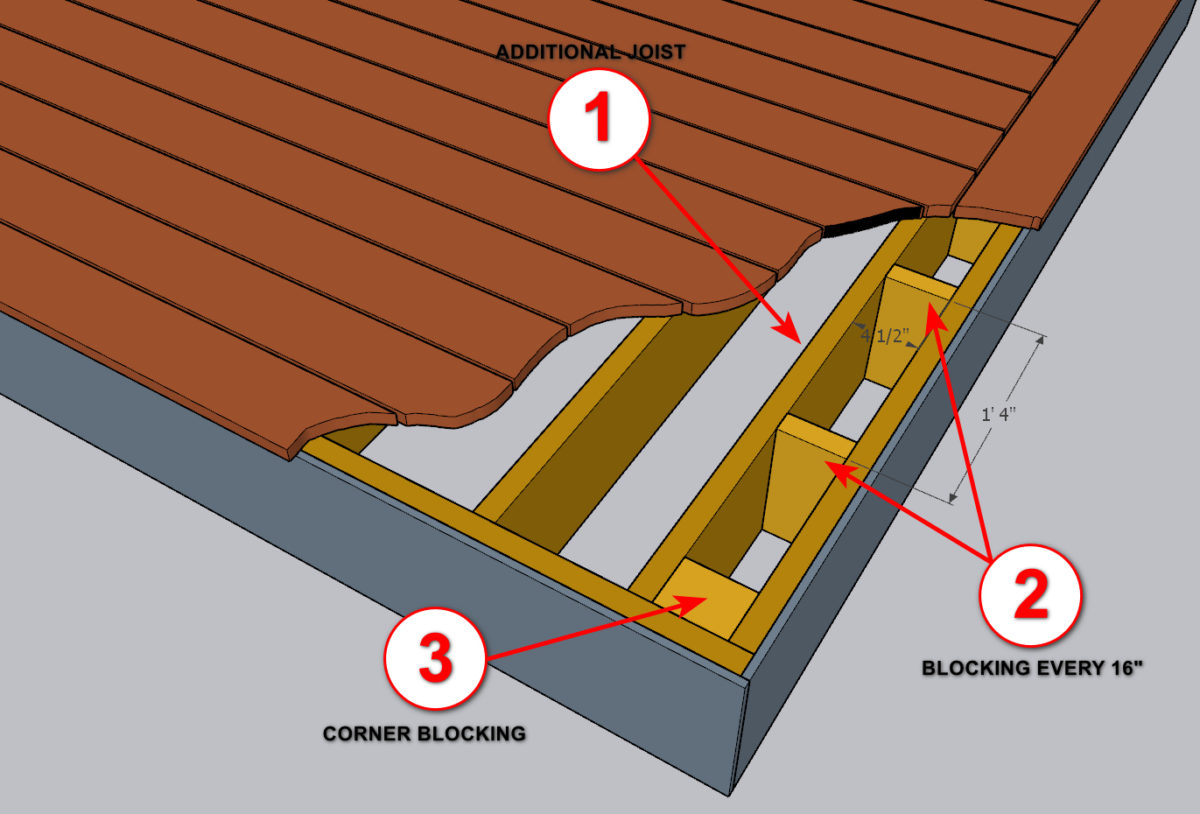 ADDITIONAL JOIST

1

4 1/2"

1' 4"

2

BLOCKING EVERY 16"

3

CORNER BLOCKING