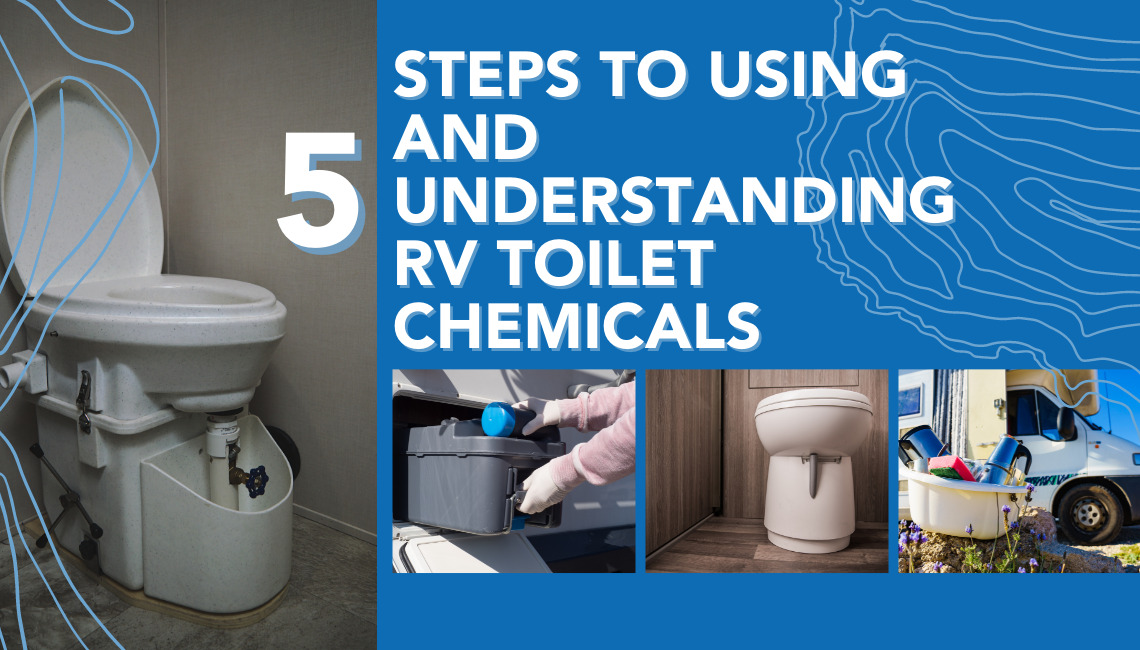 5 STEPS TO USING AND UNDERSTANDING RV TOILET CHEMICALS