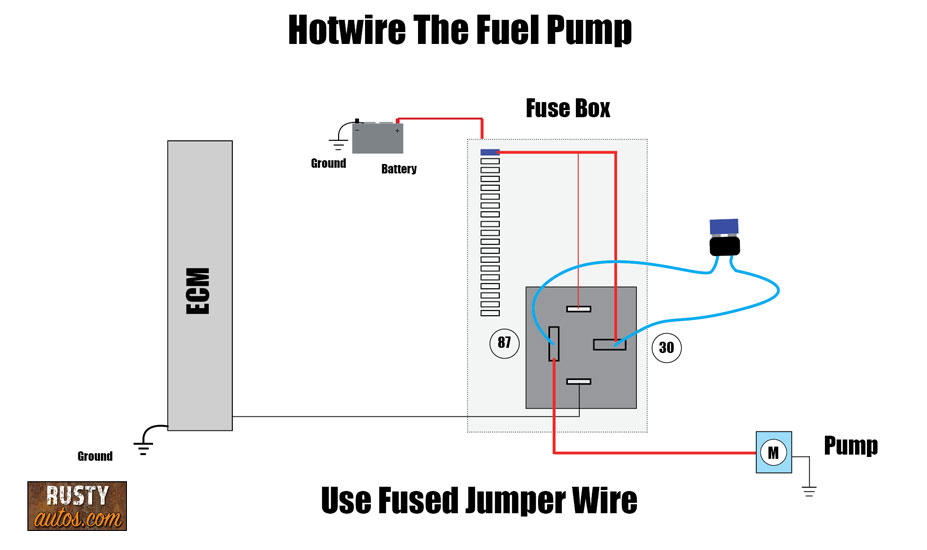 Hotwire The Fuel Pump

Fuse Box

Ground

Battery

ECM

87

30

Ground

M

Pump

RUSTY autos.com

Use Fused Jumper Wire