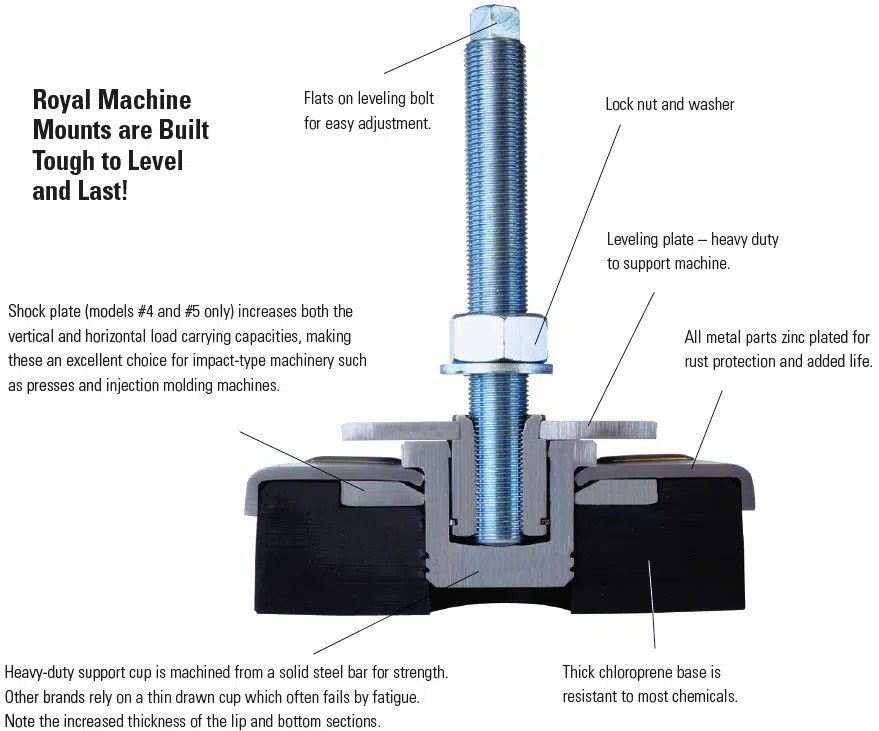 Royal Machine Mounts are Built Tough to Level and Last!

Flats on leveling bolt for easy adjustment.

Lock nut and washer

Leveling plate – heavy duty to support machine.

Shock plate (models #4 and #5 only) increases both the vertical and horizontal load carrying capacities, making these an excellent choice for impact-type machinery such as presses and injection molding machines.

All metal parts zinc plated for rust protection and added life.

Heavy-duty support cup is machined from a solid steel bar for strength. Other brands rely on a thin drawn cup which often fails by fatigue. Note the increased thickness of the lip and bottom sections.

Thick chloroprene base is resistant to most chemicals.