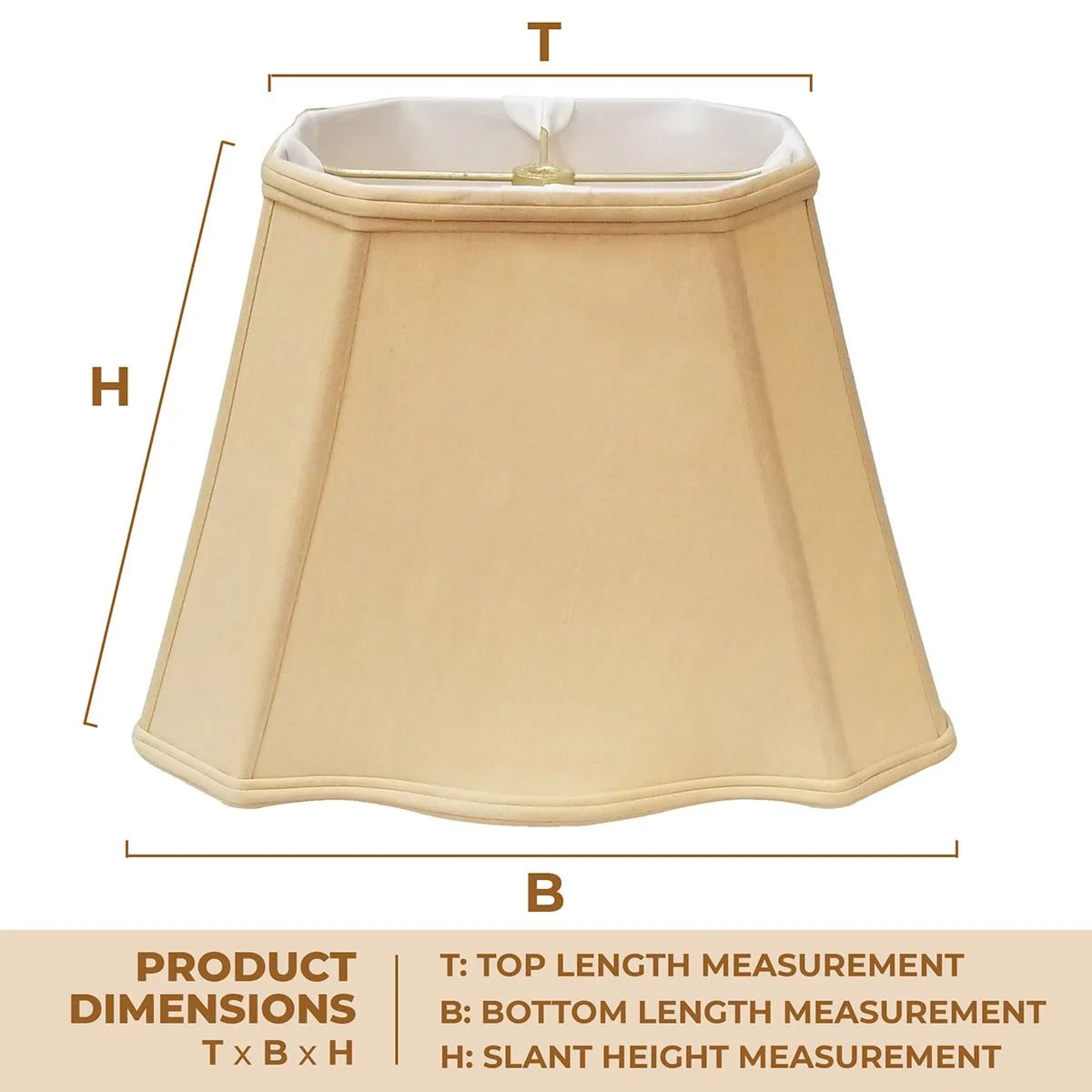 T

H

B

PRODUCT DIMENSIONS
T x B x H

T: TOP LENGTH MEASUREMENT
B: BOTTOM LENGTH MEASUREMENT
H: SLANT HEIGHT MEASUREMENT