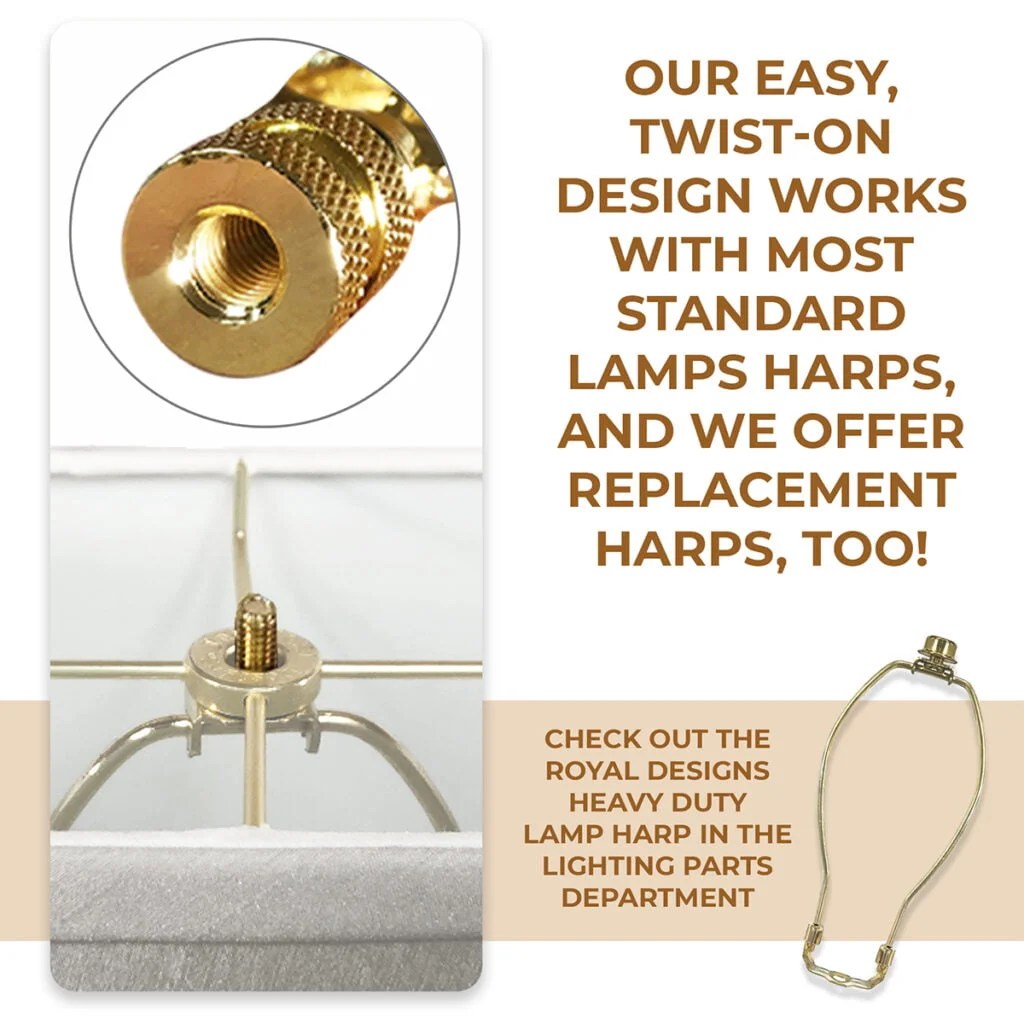 OUR EASY, TWIST-ON DESIGN WORKS WITH MOST STANDARD LAMPS HARPS, AND WE OFFER REPLACEMENT HARPS, TOO!

CHECK OUT THE ROYAL DESIGNS HEAVY DUTY LAMP HARP IN THE LIGHTING PARTS DEPARTMENT