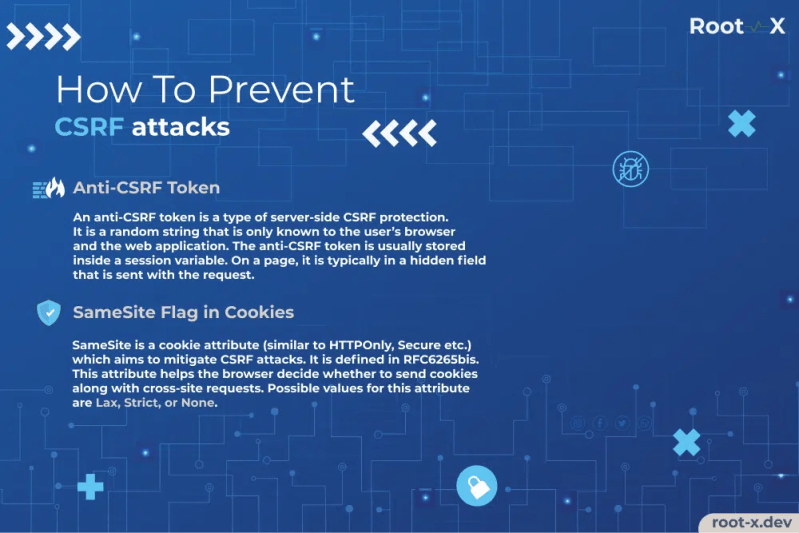 Root X

How To Prevent
CSRF attacks

Anti-CSRF Token

An anti-CSRF token is a type of server-side CSRF protection. It is a random string that is only known to the user's browser and the web application. The anti-CSRF token is usually stored inside a session variable. On a page, it is typically in a hidden field that is sent with the request.

SameSite Flag in Cookies

SameSite is a cookie attribute (similar to HTTPOnly, Secure etc.) which aims to mitigate CSRF attacks. It is defined in RFC6265bis. This attribute helps the browser decide whether to send cookies along with cross-site requests. Possible values for this attribute are Lax, Strict, or None.

root-x.dev