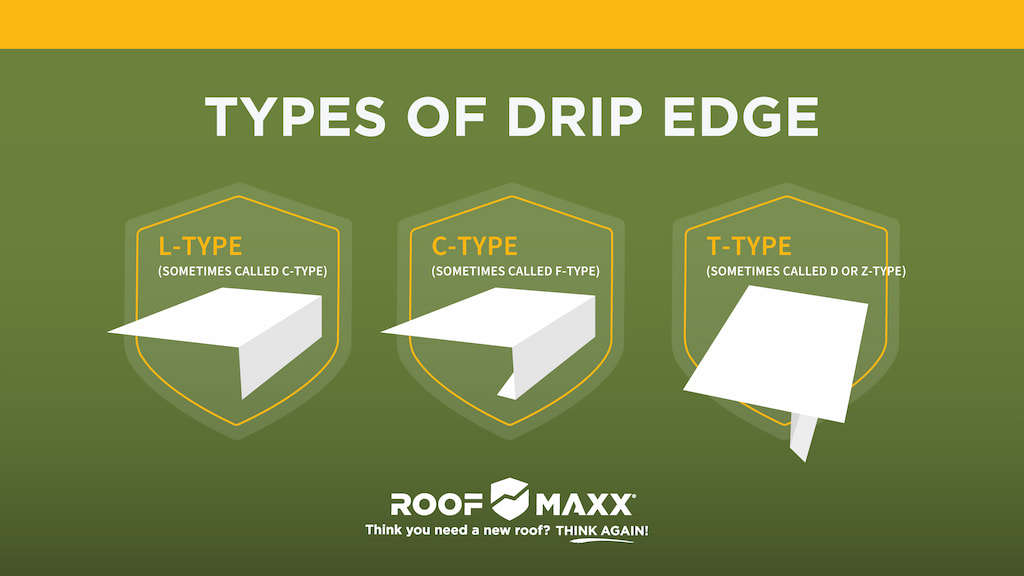 TYPES OF DRIP EDGE

L-TYPE
(SOMETIMES CALLED C-TYPE)

C-TYPE
(SOMETIMES CALLED F-TYPE)

T-TYPE
(SOMETIMES CALLED D OR Z-TYPE)

ROOF MAXX®
Think you need a new roof? THINK AGAIN!