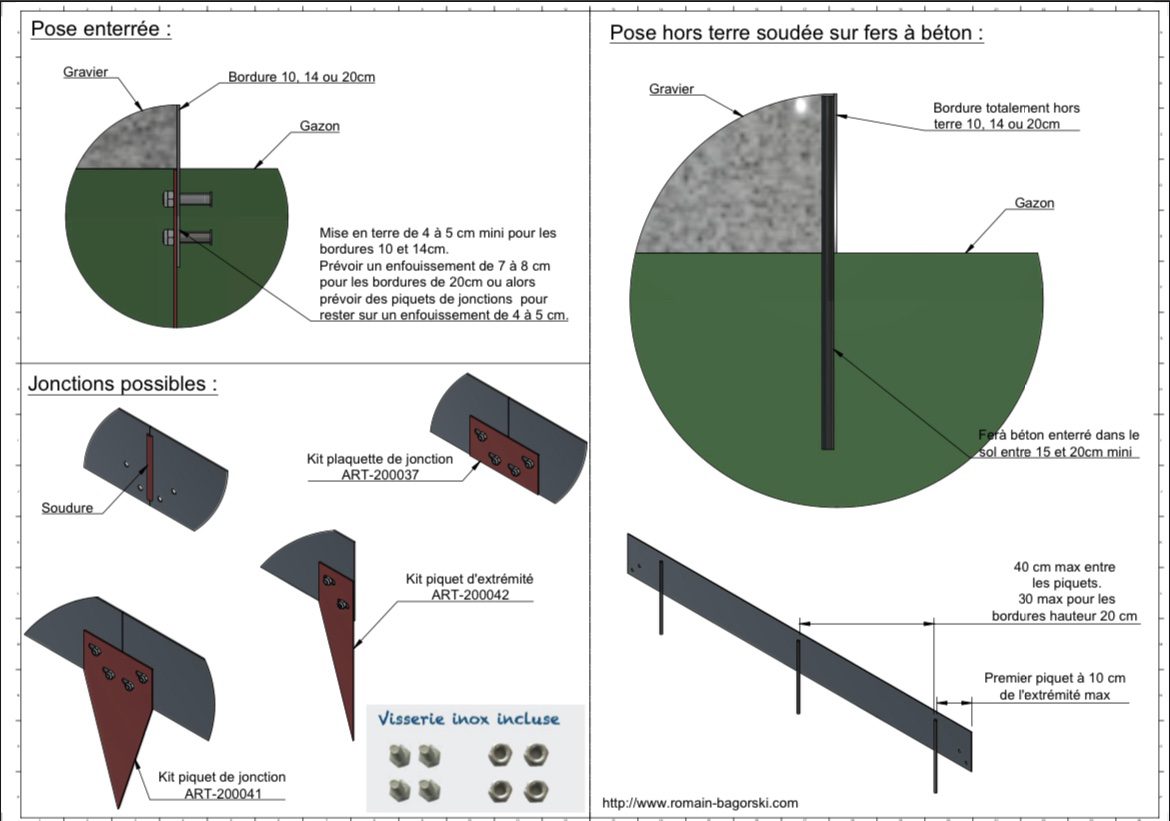 Pose enterrée :

Gravier

Bordure 10, 14 ou 20cm

Gazon

Mise en terre de 4 à 5 cm mini pour les bordures 10 et 14cm.
Prévoir un enfouissement de 7 à 8 cm pour les bordures de 20cm ou alors prévoir des piquets de jonctions pour rester sur un enfouissement de 4 à 5 cm.

Jonctions possibles :

Soudure

Kit plaquette de jonction
ART-200037

Kit piquet d'extrémité
ART-200042

Kit piquet de jonction
ART-200041

Visserie inox incluse

Pose hors terre soudée sur fers à béton :

Gravier

Bordure totalement hors terre 10, 14 ou 20cm

Gazon

Ferà béton enterré dans le sol entre 15 et 20cm mini

40 cm max entre les piquets.
30 max pour les bordures hauteur 20 cm

Premier piquet à 10 cm de l'extrémité max

http://www.romain-bagorski.com