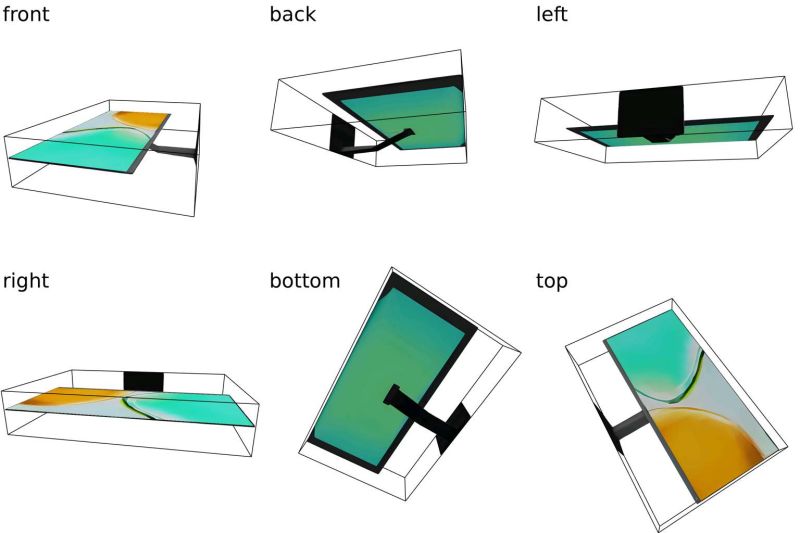 front

back

left

right

bottom

top