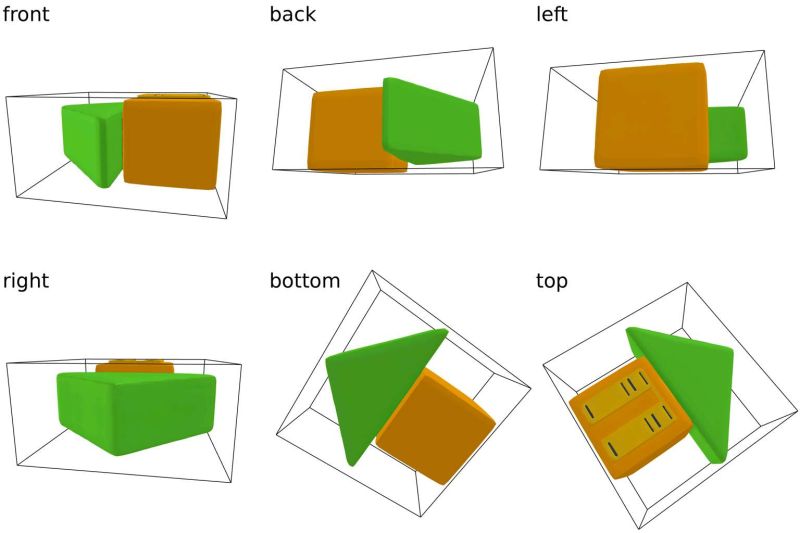 front

back

left

right

bottom

top