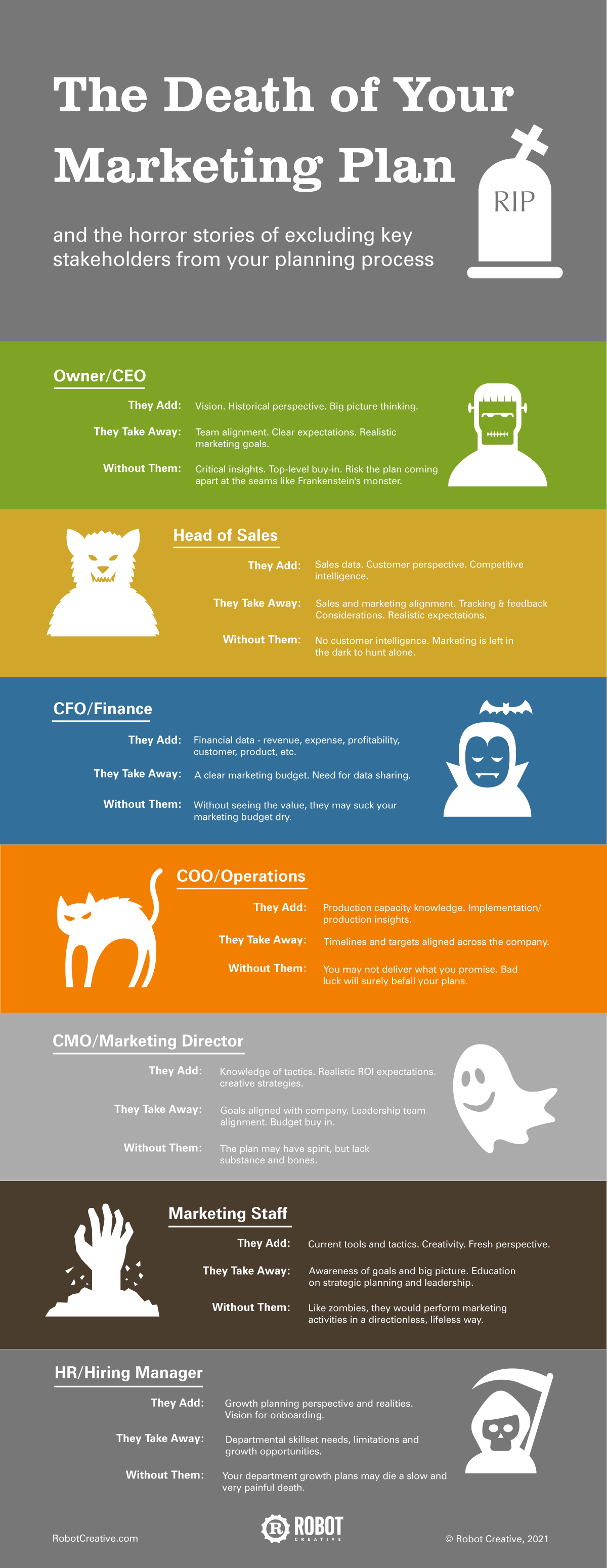 The Death of Your Marketing Plan

RIP

and the horror stories of excluding key stakeholders from your planning process

Owner/CEO

They Add: Vision. Historical perspective. Big picture thinking.

They Take Away: Team alignment. Clear expectations. Realistic marketing goals.

Without Them: Critical insights. Top-level buy-in. Risk the plan coming apart at the seams like Frankenstein's monster.

Head of Sales

They Add: Sales data. Customer perspective. Competitive intelligence.

They Take Away: Sales and marketing alignment. Tracking & feedback Considerations. Realistic expectations.

Without Them: No customer intelligence. Marketing is left in the dark to hunt alone.

CFO/Finance

They Add: Financial data - revenue, expense, profitability, customer, product, etc.

They Take Away: A clear marketing budget. Need for data sharing.

Without Them: Without seeing the value, they may suck your marketing budget dry.

COO/Operations

They Add: Production capacity knowledge. Implementation/ production insights.

They Take Away: Timelines and targets aligned across the company.

Without Them: You may not deliver what you promise. Bad luck will surely befall your plans.

CMO/Marketing Director

They Add: Knowledge of tactics. Realistic ROI expectations. creative strategies.

They Take Away: Goals aligned with company. Leadership team alignment. Budget buy in.

Without Them: The plan may have spirit, but lack substance and bones.

Marketing Staff

They Add: Current tools and tactics. Creativity. Fresh perspective.

They Take Away: Awareness of goals and big picture. Education on strategic planning and leadership.

Without Them: Like zombies, they would perform marketing activities in a directionless, lifeless way.

HR/Hiring Manager

They Add: Growth planning perspective and realities. Vision for onboarding.

They Take Away: Departmental skillset needs, limitations and growth opportunities.

Without Them: Your department growth plans may die a slow and very painful death.

RobotCreative.com

ROBOT CREATIVE

© Robot Creative, 2021