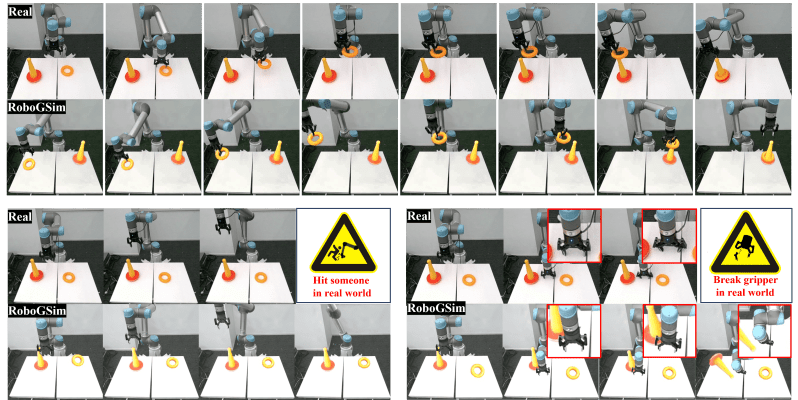 Real

RoboGSim

Real

Hit someone in real world

RoboGSim

Real

Break gripper in real world

RoboGSim