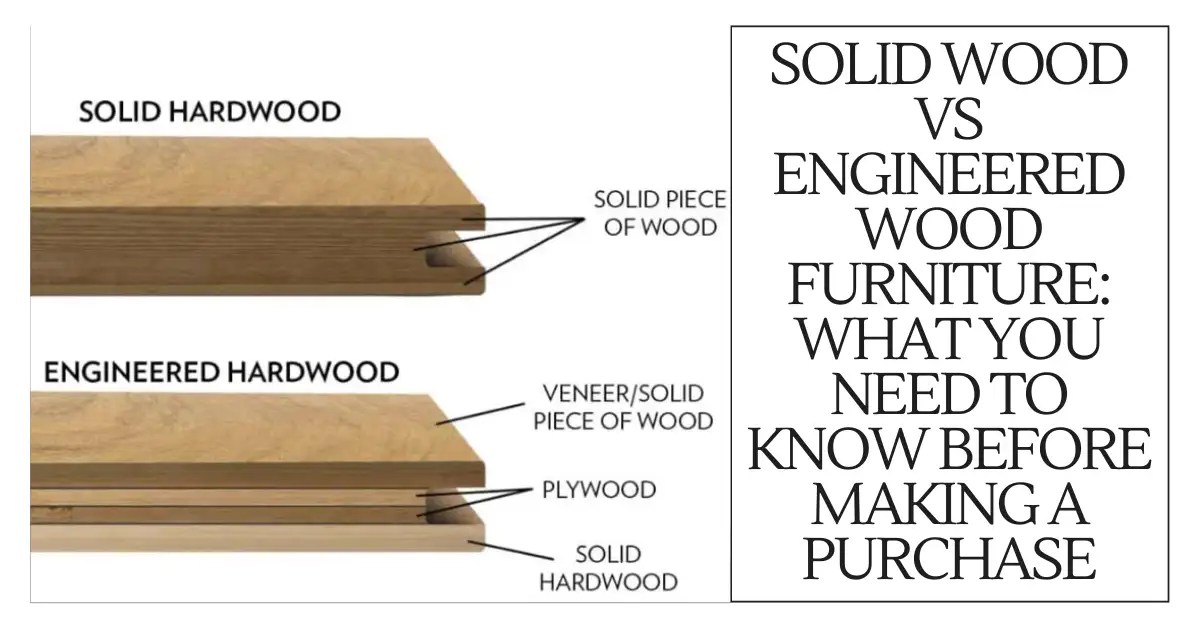 SOLID HARDWOOD

SOLID PIECE OF WOOD

ENGINEERED HARDWOOD

VENEER/SOLID PIECE OF WOOD

PLYWOOD

SOLID HARDWOOD

SOLID WOOD VS ENGINEERED WOOD FURNITURE: WHAT YOU NEED TO KNOW BEFORE MAKING A PURCHASE