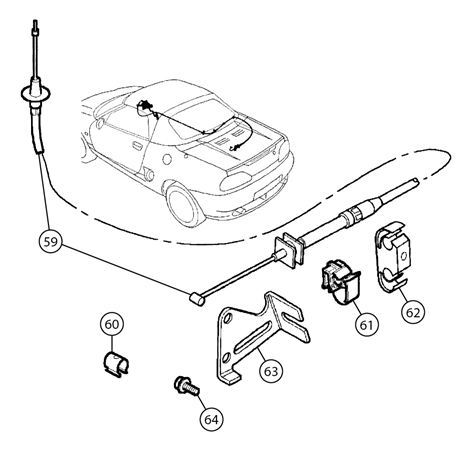 59
60
61
62
63
64