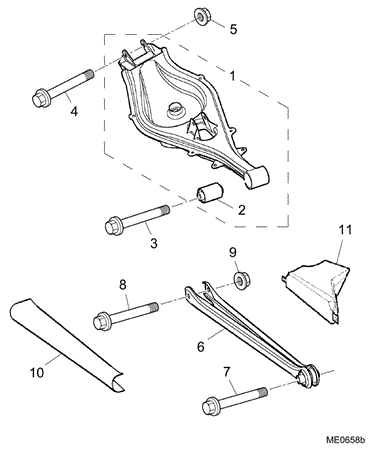 5
1
4
2
3
11
9
8
6
10
7
ME0658b