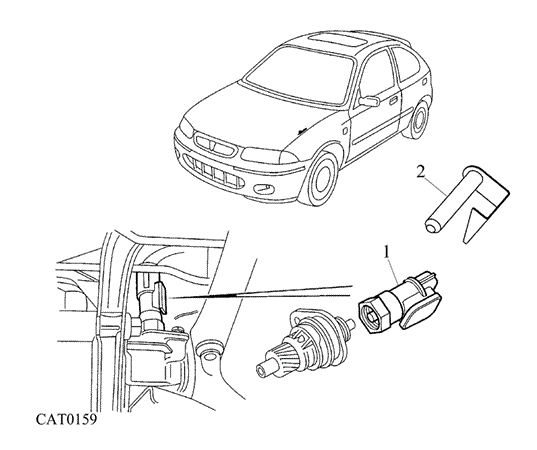 2

1

CAT0159